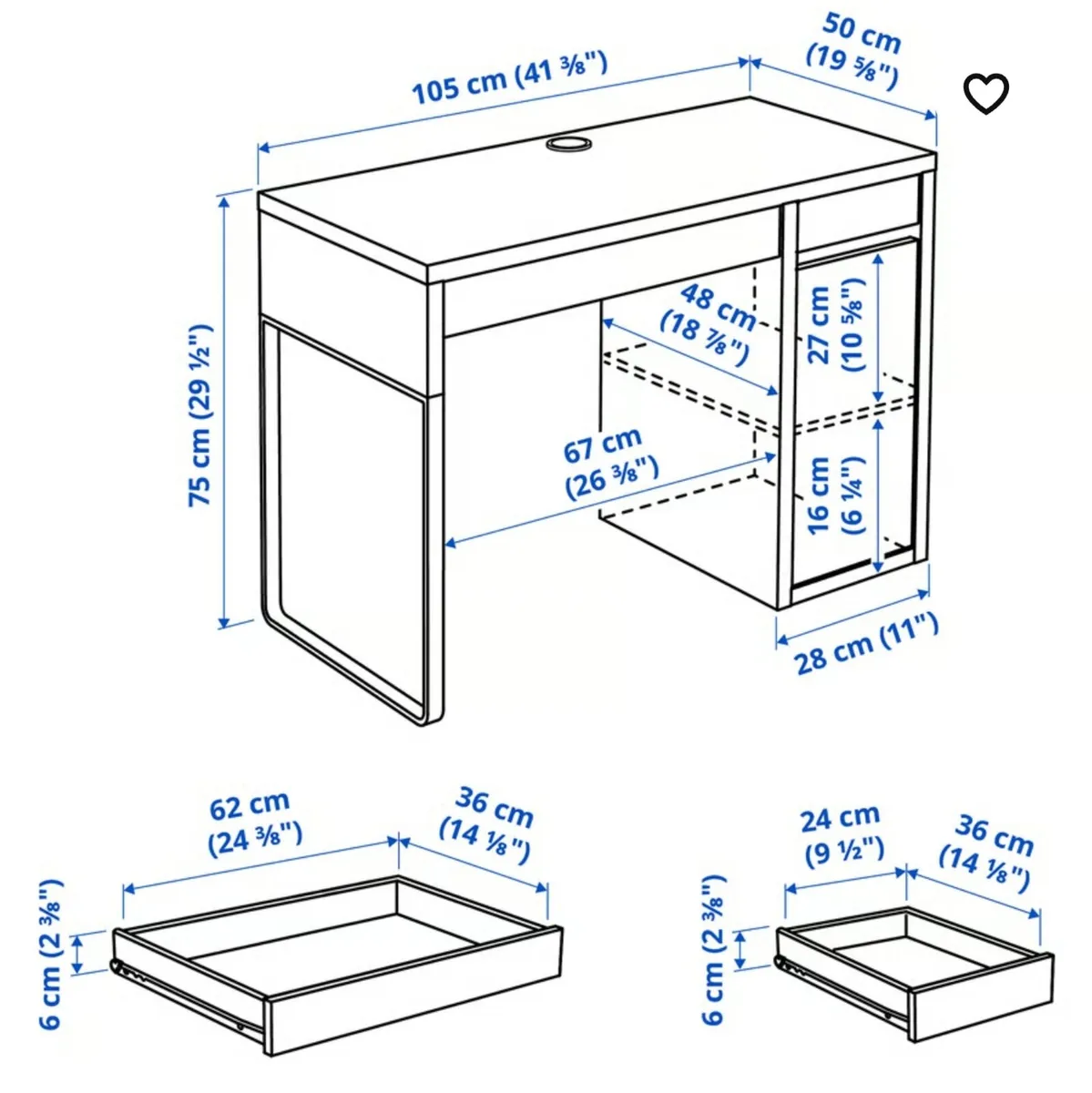 105 cm (41 ⅜")
50 cm (19 ⅝")
75 cm (29 ½")
48 cm (18 ⅞")
27 cm (10 ⅝")
67 cm (26 ⅜")
16 cm (6 ¼")
28 cm (11")
62 cm (24 ⅜")
36 cm (14 ⅛")
6 cm (2 ⅜")
24 cm (9 ½")
36 cm (14 ⅛")
6 cm (2 ⅜")