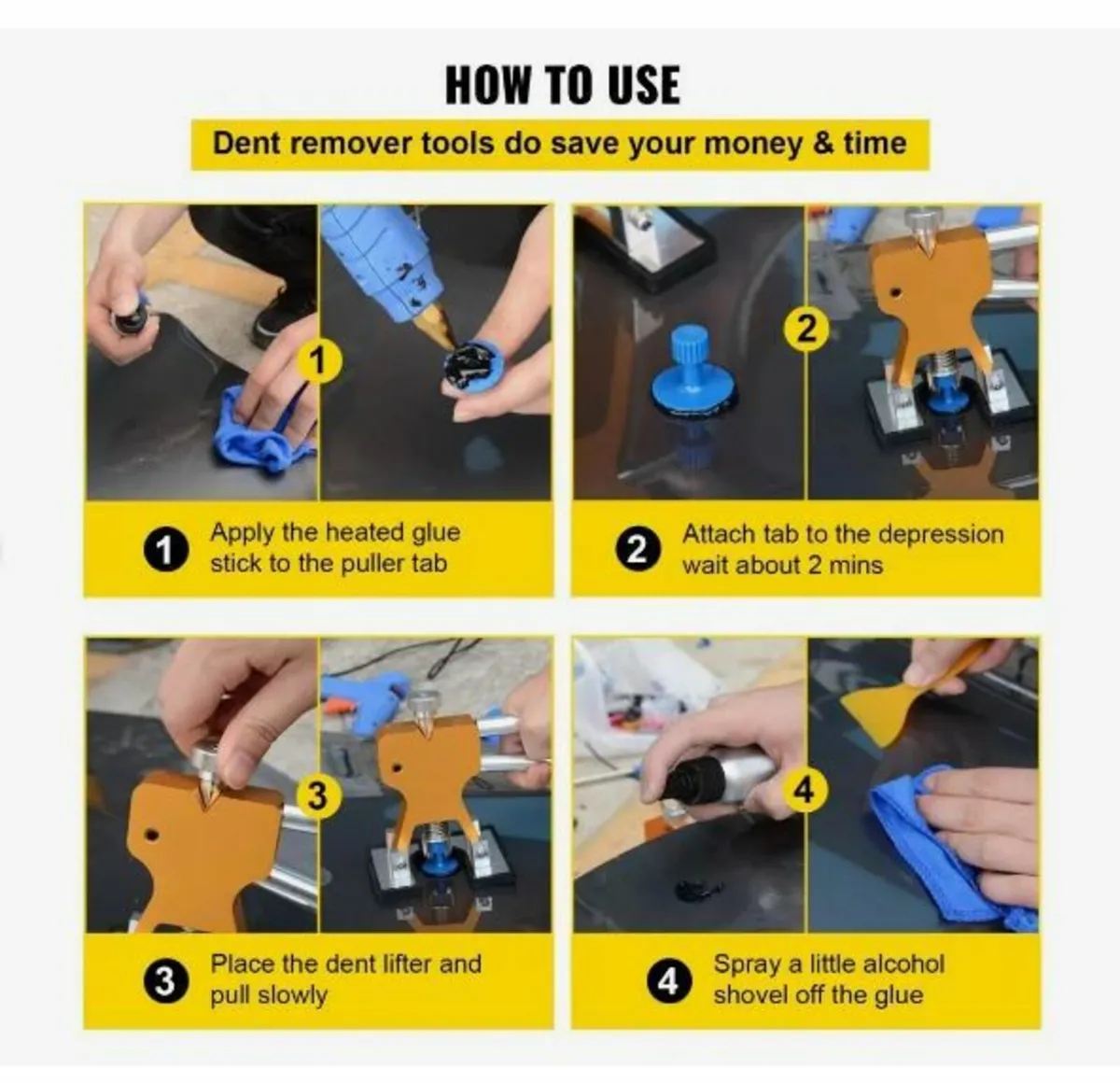 HOW TO USE

Dent remover tools do save your money & time

1

1 Apply the heated glue stick to the puller tab

2

2 Attach tab to the depression wait about 2 mins

3

3 Place the dent lifter and pull slowly

4

4 Spray a little alcohol shovel off the glue