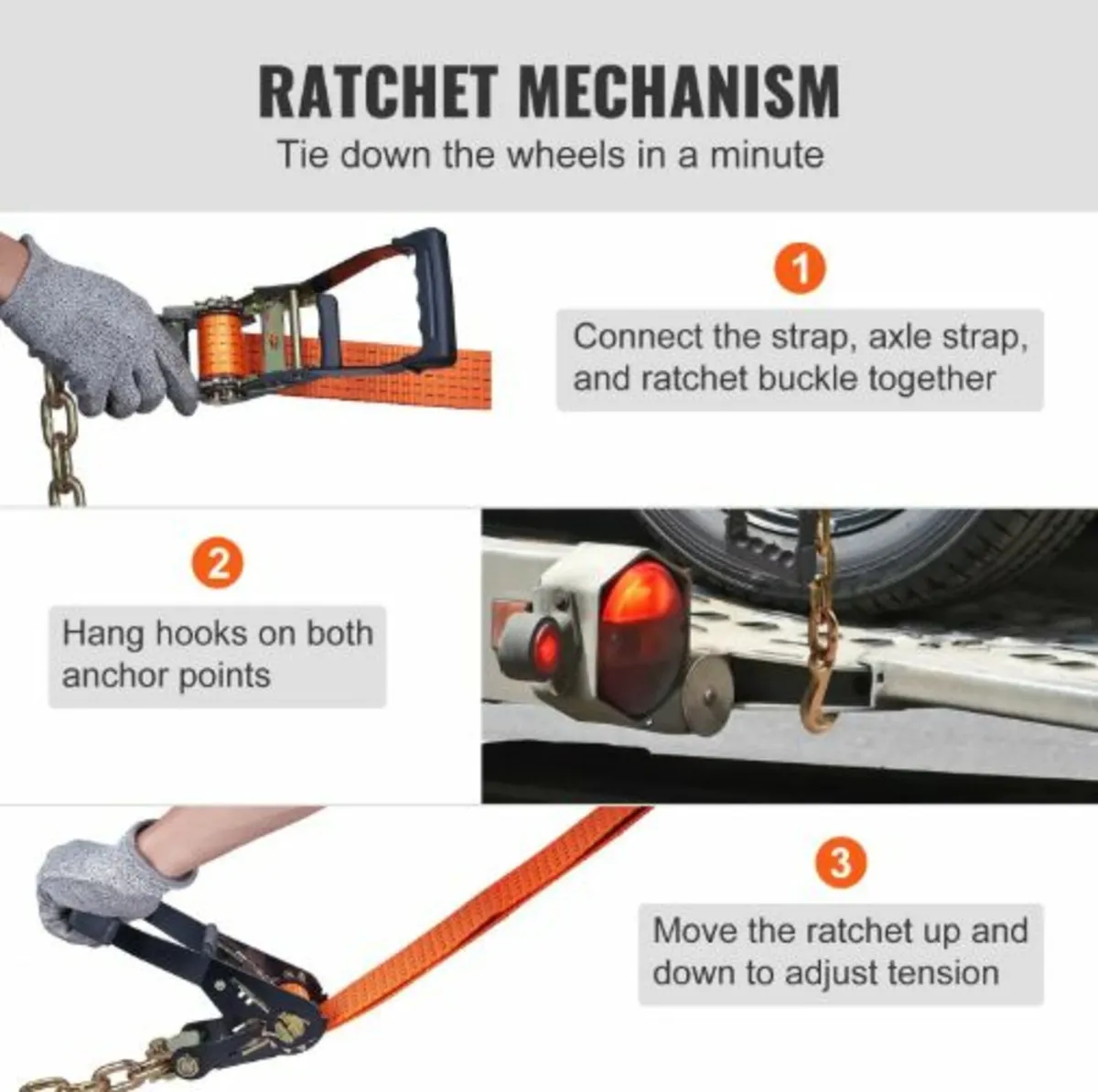 RATCHET MECHANISM
Tie down the wheels in a minute

1
Connect the strap, axle strap, and ratchet buckle together

2
Hang hooks on both anchor points

3
Move the ratchet up and down to adjust tension