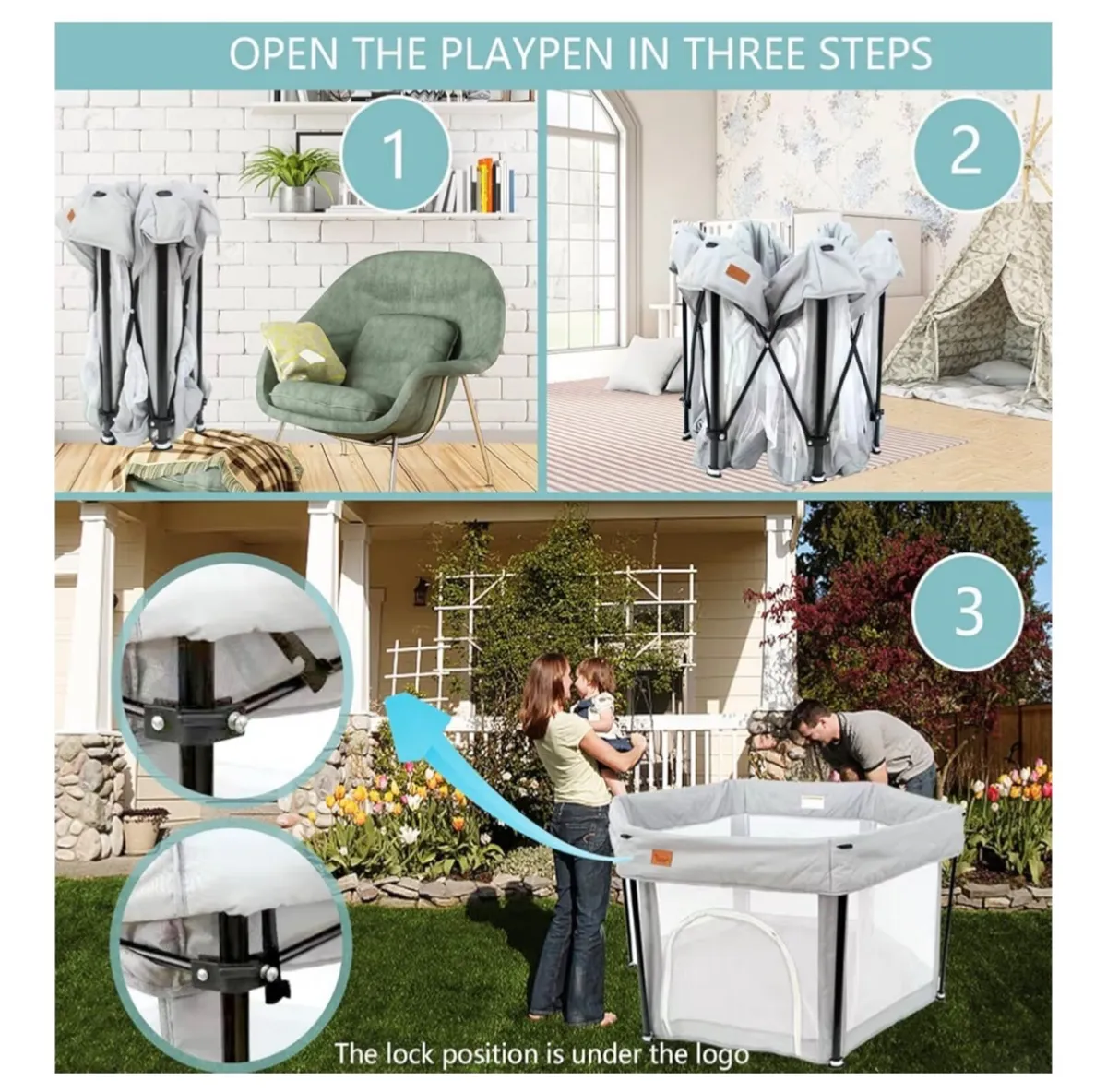 OPEN THE PLAYPEN IN THREE STEPS

1

2

3

The lock position is under the logo