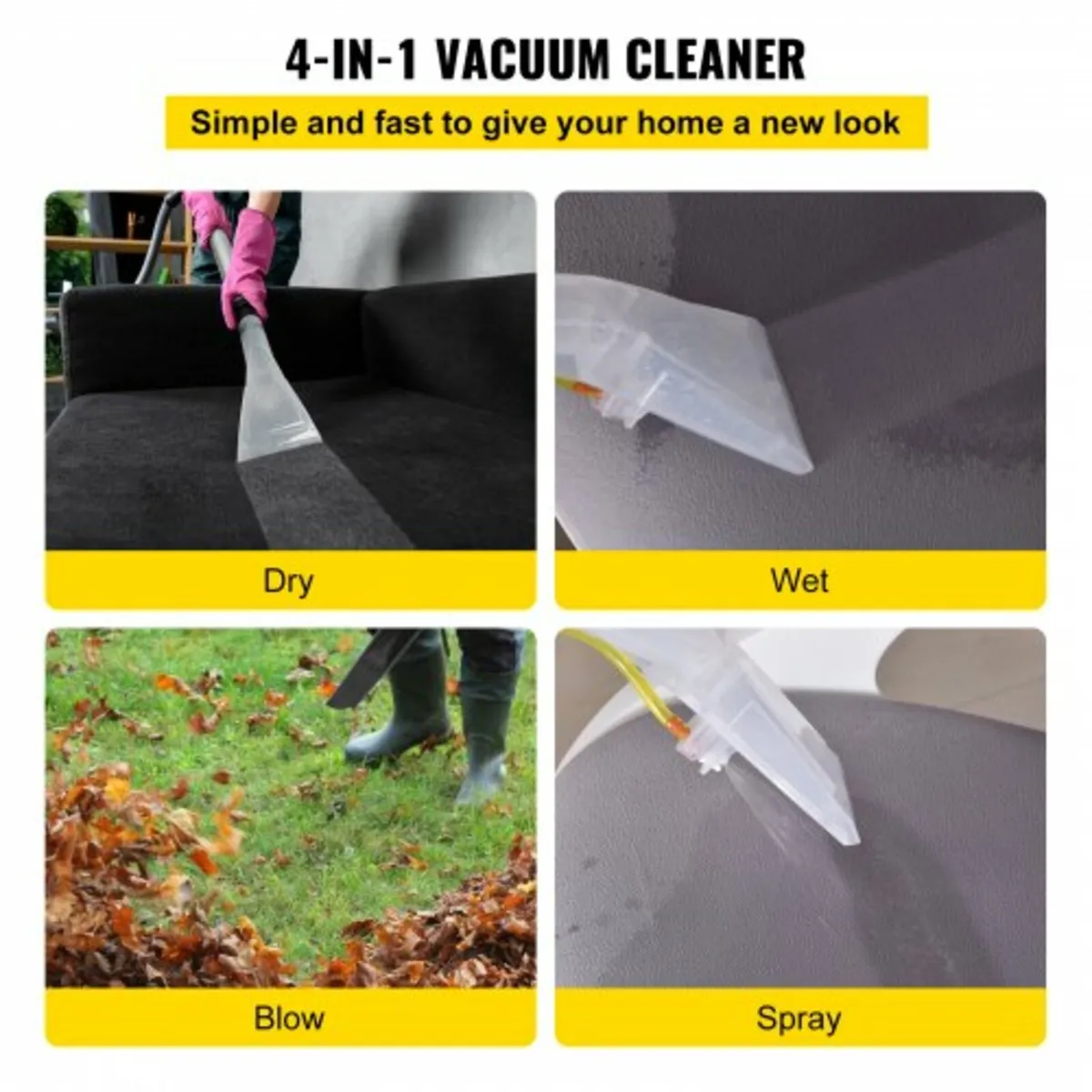 4-IN-1 VACUUM CLEANER

Simple and fast to give your home a new look

Dry

Wet

Blow

Spray