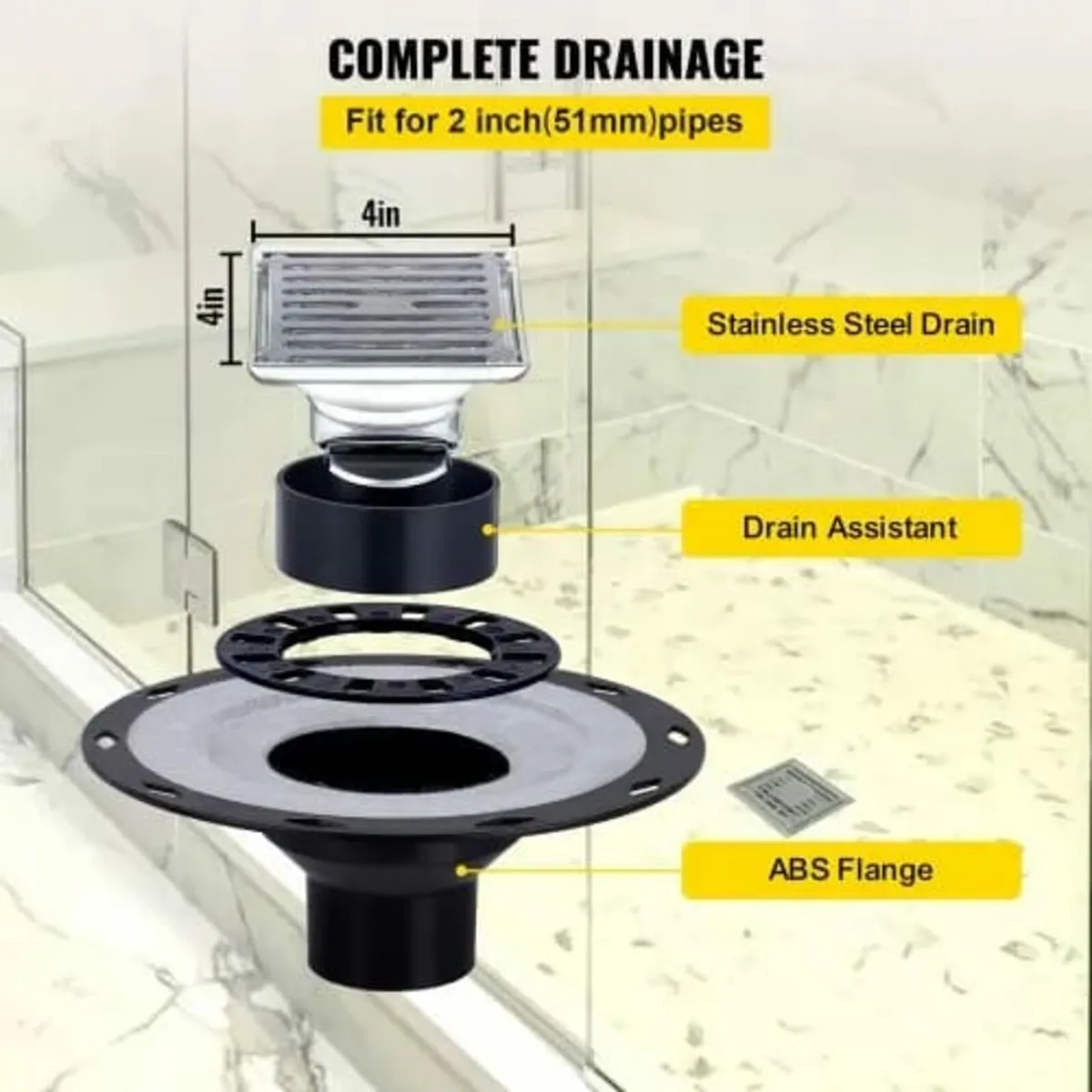 COMPLETE DRAINAGE

Fit for 2 inch(51mm)pipes

4in

4in

Stainless Steel Drain

Drain Assistant

ABS Flange