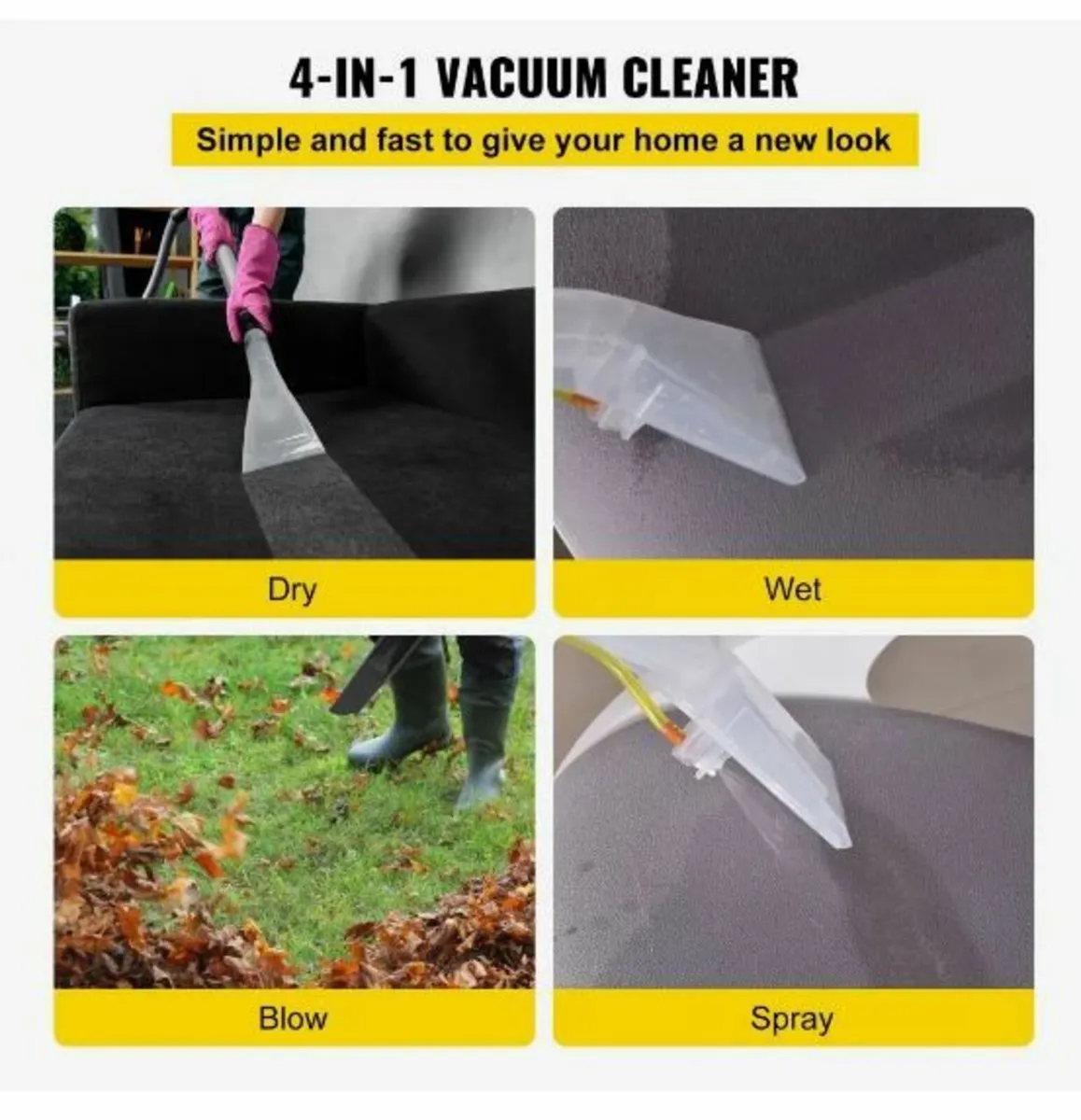 4-IN-1 VACUUM CLEANER

Simple and fast to give your home a new look

Dry

Wet

Blow

Spray