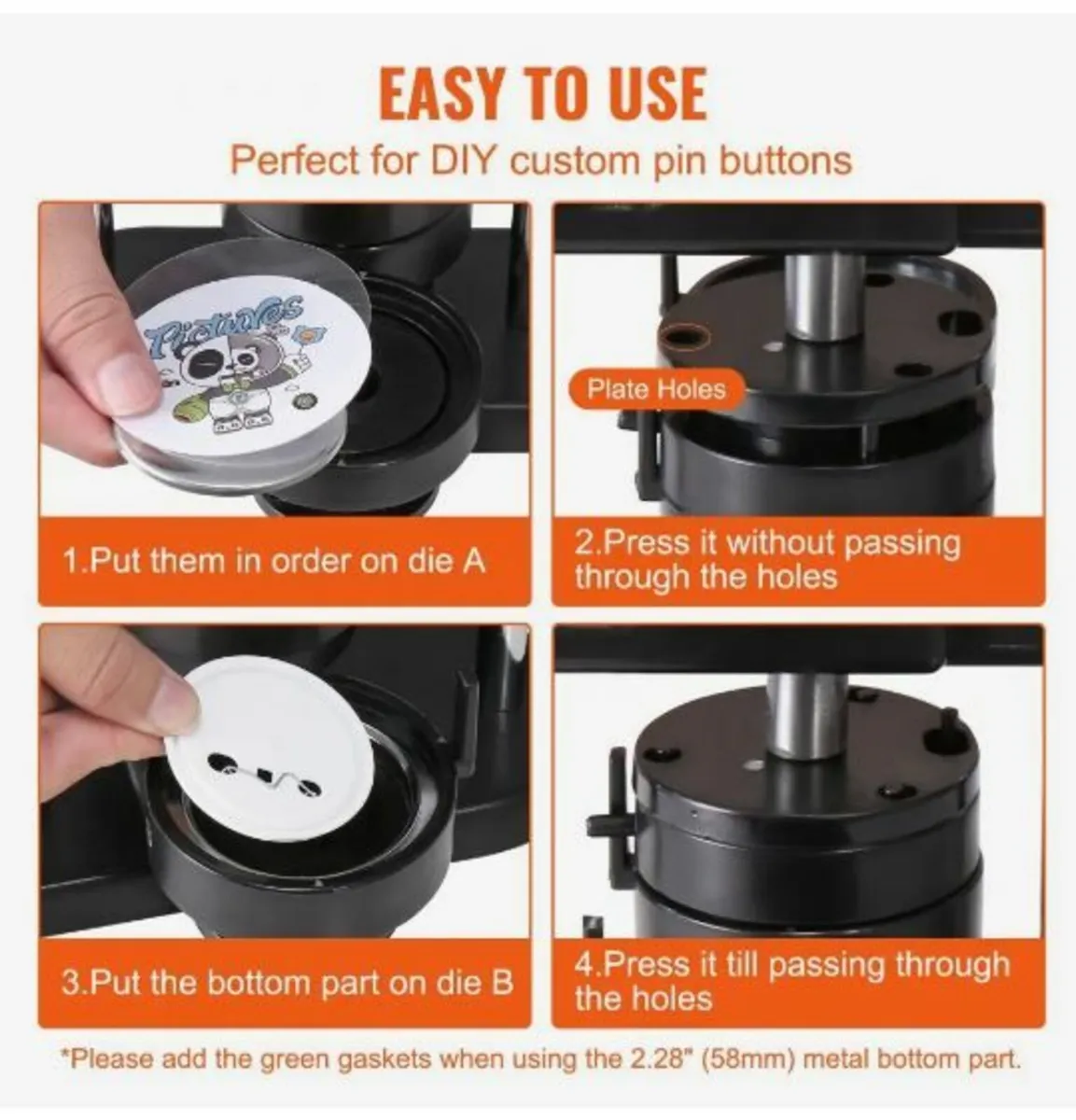 EASY TO USE
Perfect for DIY custom pin buttons

Pictures

1.Put them in order on die A

Plate Holes

2.Press it without passing through the holes

3.Put the bottom part on die B

4.Press it till passing through the holes

*Please add the green gaskets when using the 2.28" (58mm) metal bottom part.