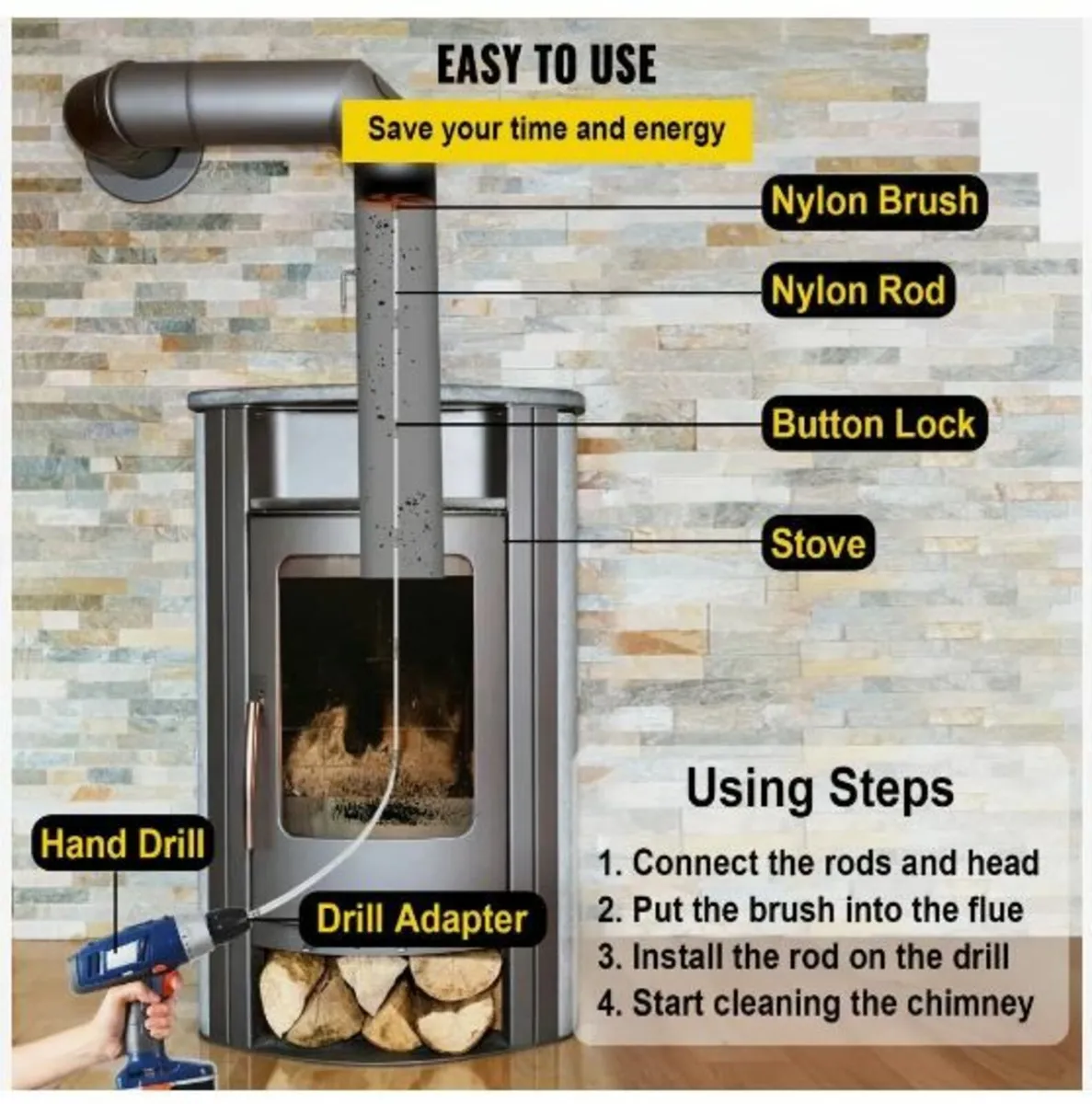 EASY TO USE

Save your time and energy

Nylon Brush

Nylon Rod

Button Lock

Stove

Hand Drill

Drill Adapter

Using Steps

1. Connect the rods and head
2. Put the brush into the flue
3. Install the rod on the drill
4. Start cleaning the chimney