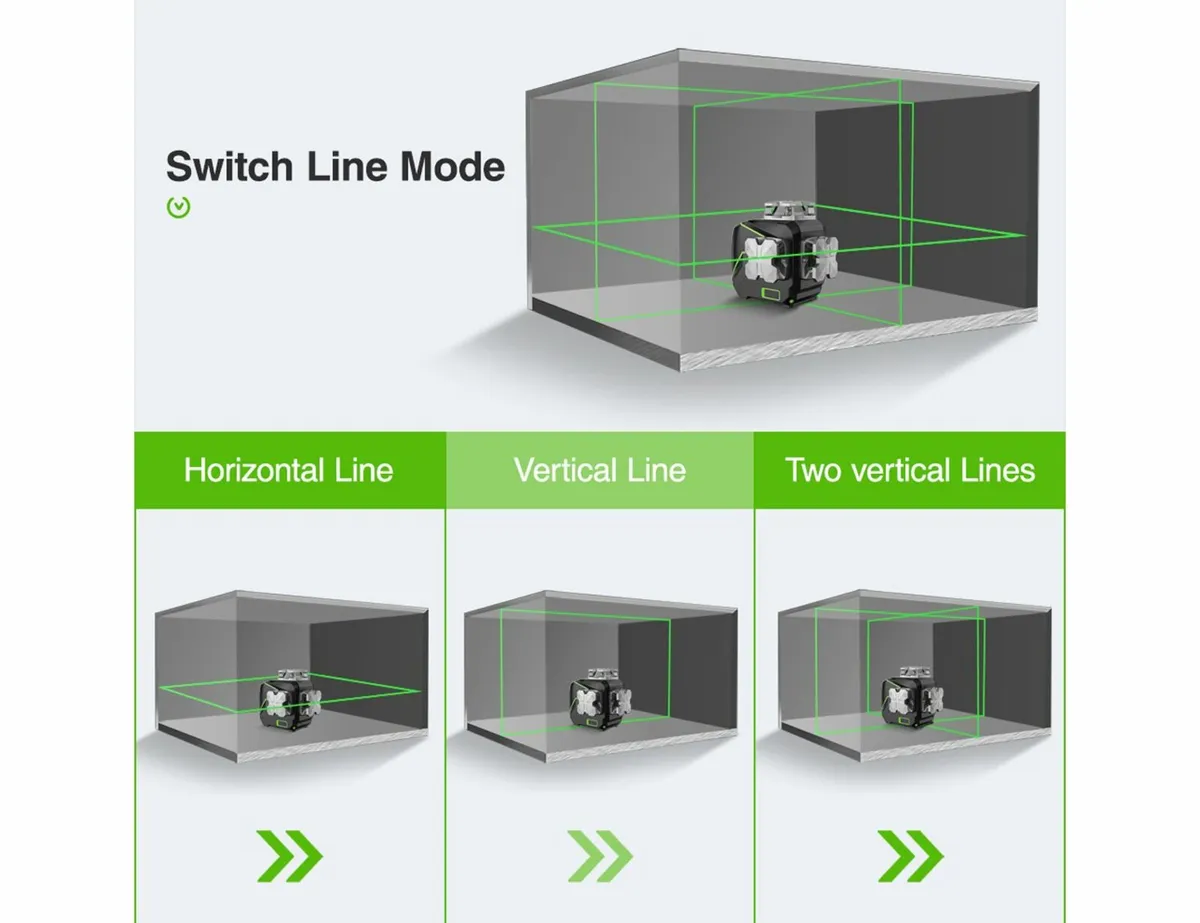 Switch Line Mode

Horizontal Line

Vertical Line

Two vertical Lines