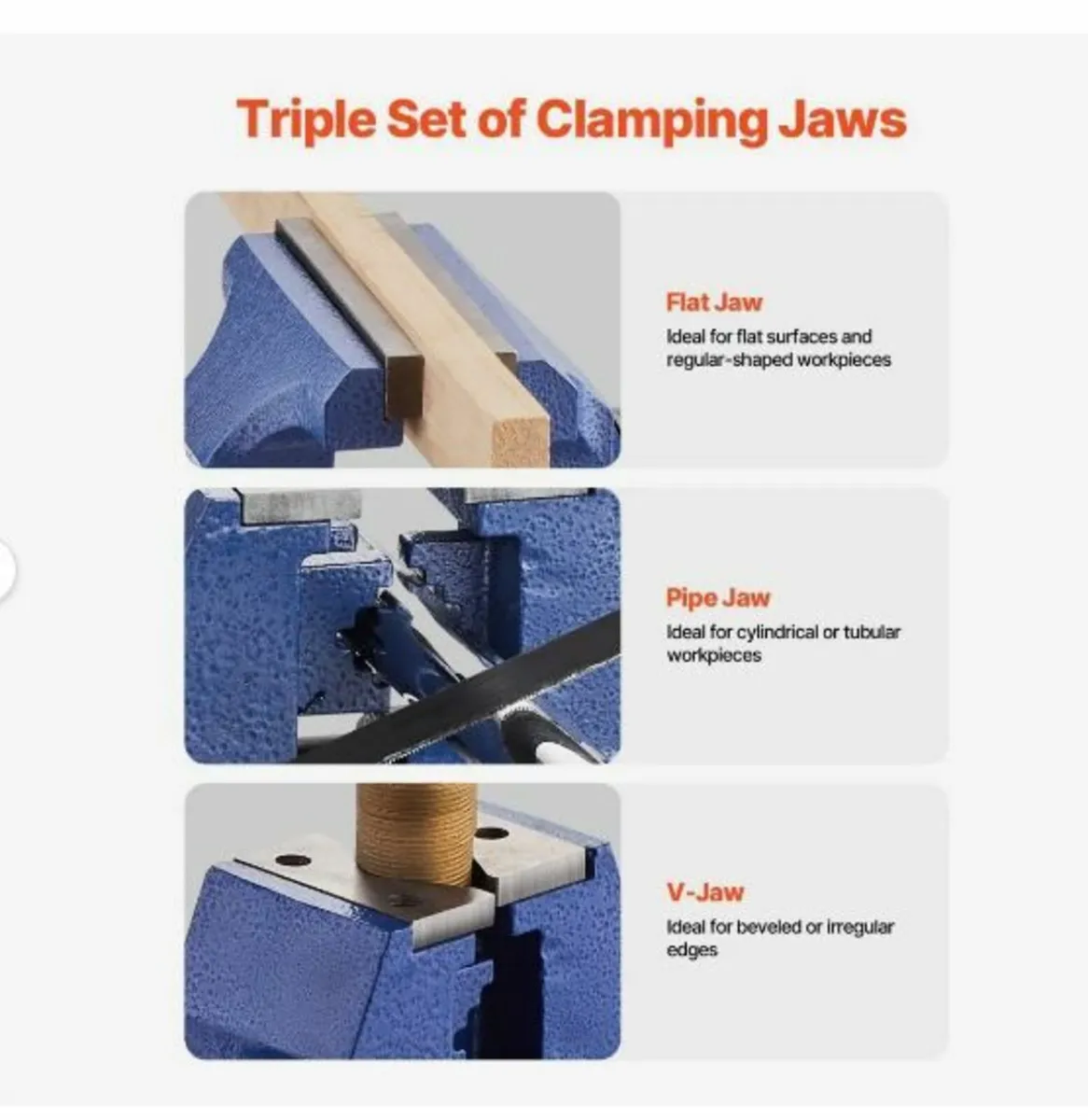 Triple Set of Clamping Jaws

Flat Jaw
Ideal for flat surfaces and regular-shaped workpieces

Pipe Jaw
Ideal for cylindrical or tubular workpieces

V-Jaw
Ideal for beveled or irregular edges