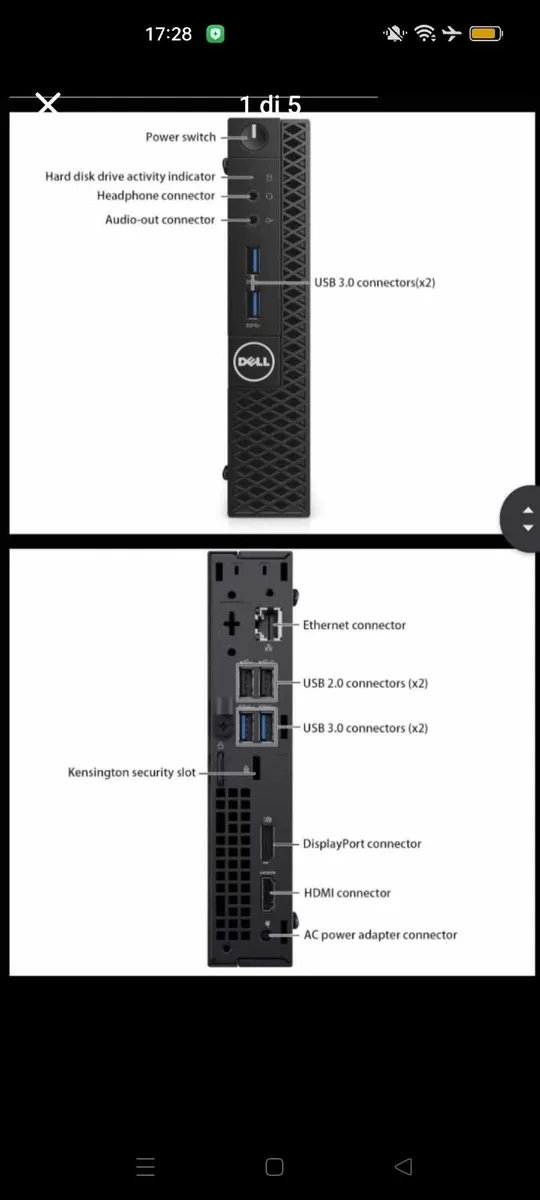 17:28

1 di 5

Power switch
Hard disk drive activity indicator
Headphone connector
Audio-out connector
USB 3.0 connectors(x2)
DELL

Ethernet connector
USB 2.0 connectors (x2)
USB 3.0 connectors (x2)
Kensington security slot
DisplayPort connector
HDMI connector
AC power adapter connector