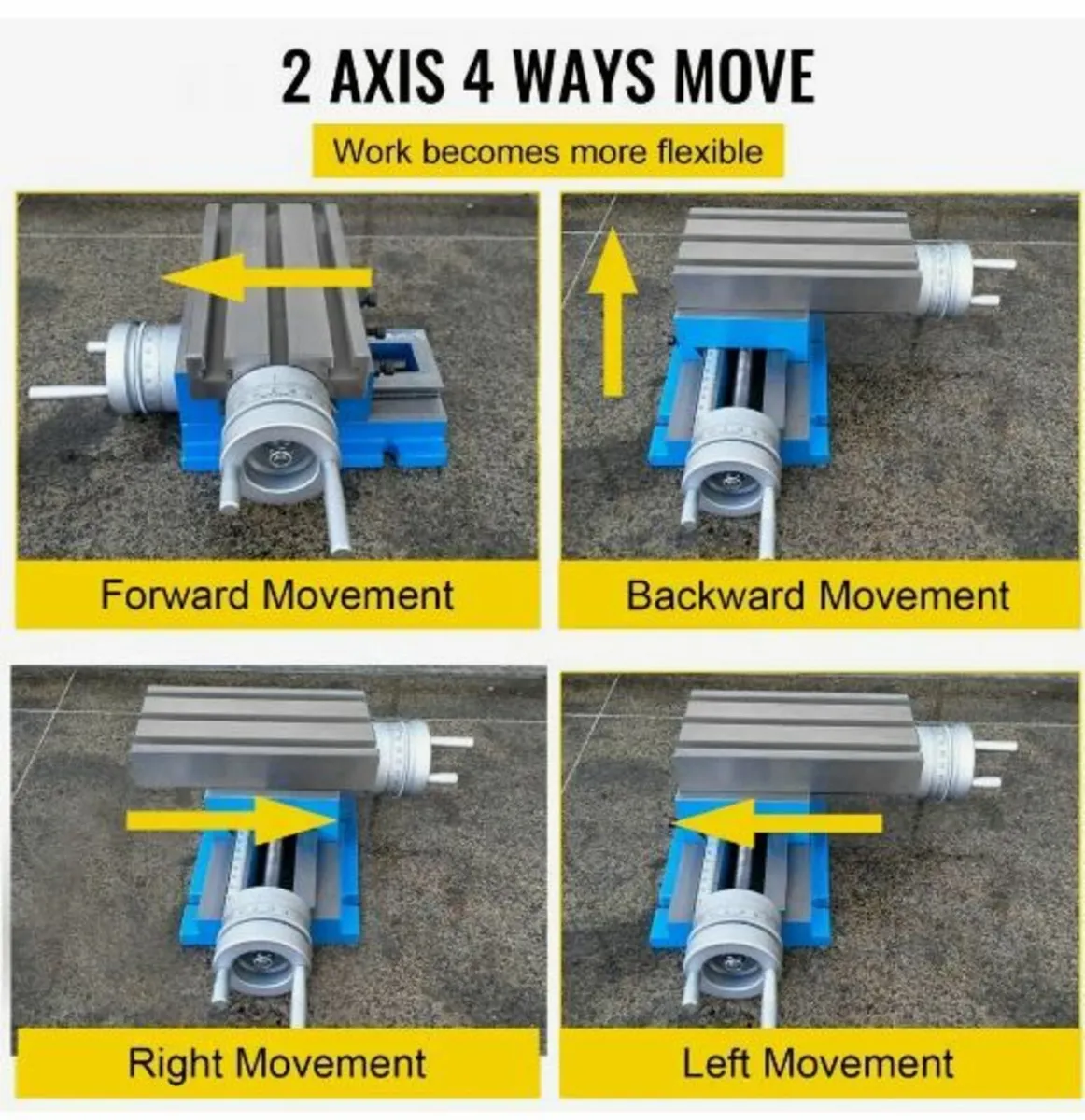 2 AXIS 4 WAYS MOVE

Work becomes more flexible

Forward Movement

Backward Movement

Right Movement

Left Movement