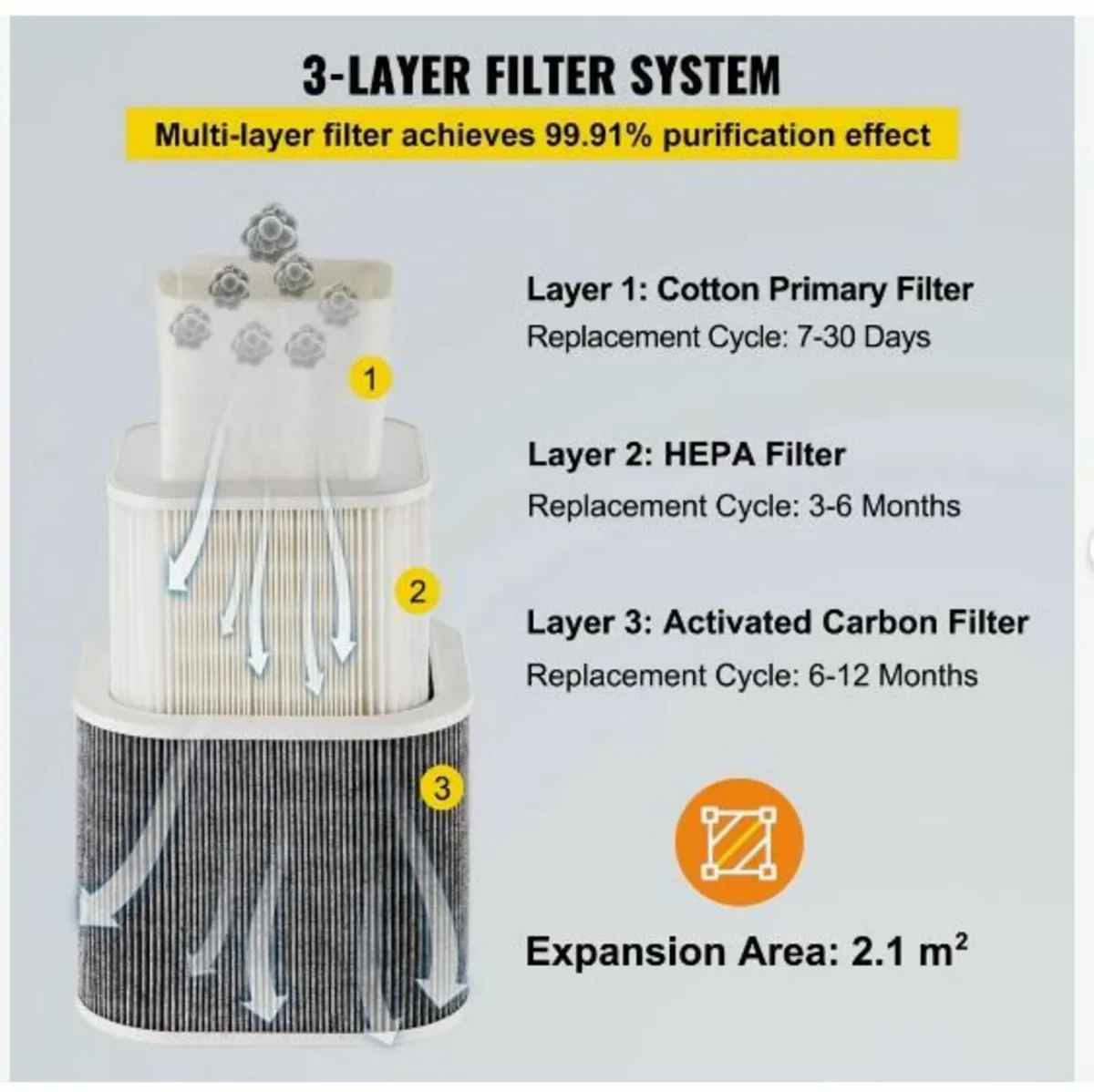 3-LAYER FILTER SYSTEM

Multi-layer filter achieves 99.91% purification effect

1

2

3

Layer 1: Cotton Primary Filter
Replacement Cycle: 7-30 Days

Layer 2: HEPA Filter
Replacement Cycle: 3-6 Months

Layer 3: Activated Carbon Filter
Replacement Cycle: 6-12 Months

Expansion Area: 2.1 $m^2$