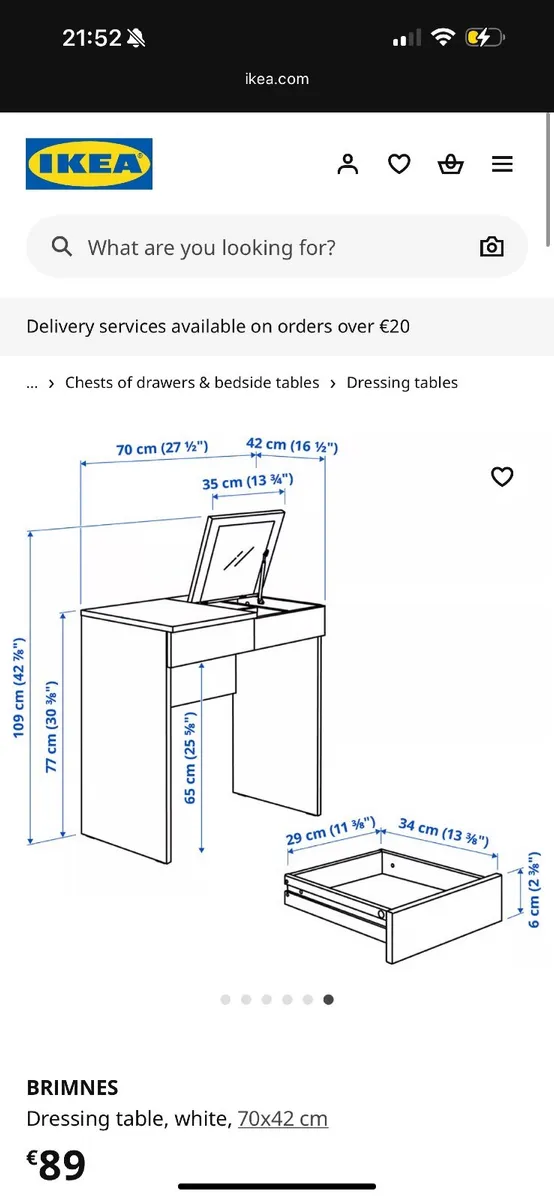 21:52

ikea.com

IKEA

What are you looking for?

Delivery services available on orders over €20

... › Chests of drawers & bedside tables › Dressing tables

70 cm (27 ½")
42 cm (16 ½")
35 cm (13 ¾")
109 cm (42 ⅞")
77 cm (30 ⅜")
65 cm (25 ⅝")
29 cm (11 ⅜")
34 cm (13 ⅜")
6 cm (2 ⅜")

BRIMNES
Dressing table, white, 70x42 cm
€89