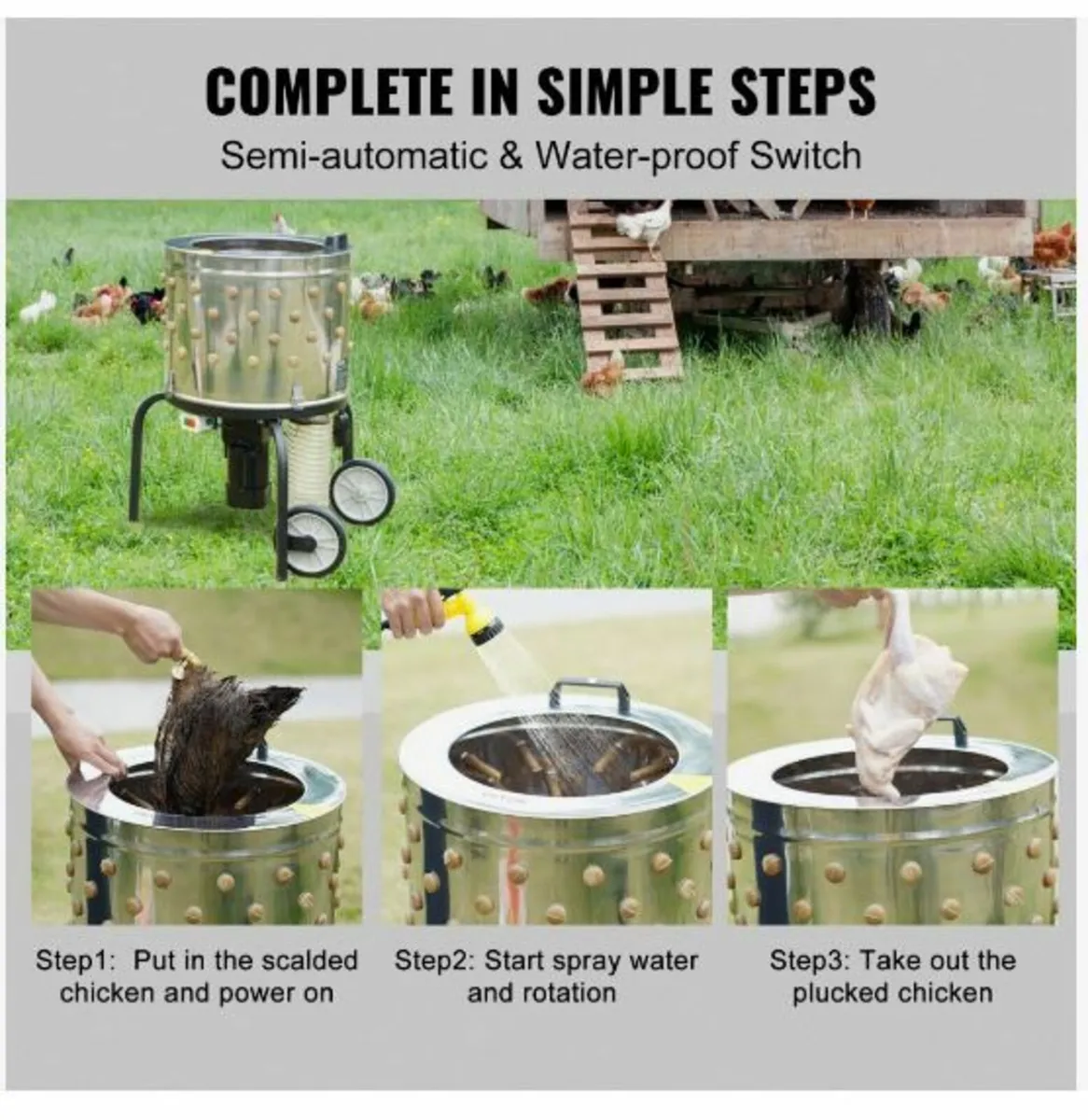 COMPLETE IN SIMPLE STEPS

Semi-automatic & Water-proof Switch

Step1: Put in the scalded chicken and power on

Step2: Start spray water and rotation

Step3: Take out the plucked chicken