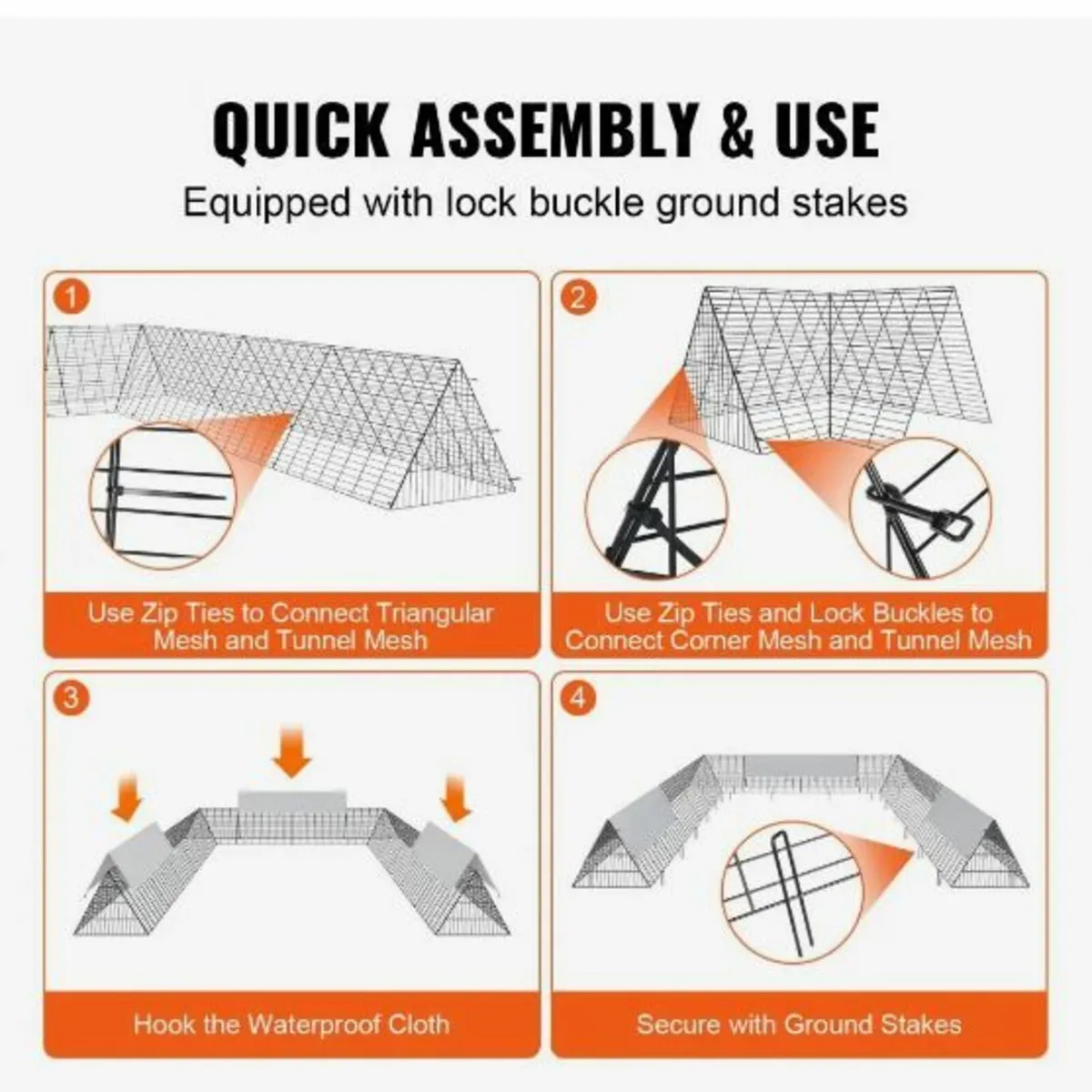 QUICK ASSEMBLY & USE

Equipped with lock buckle ground stakes

1

Use Zip Ties to Connect Triangular Mesh and Tunnel Mesh

2

Use Zip Ties and Lock Buckles to Connect Corner Mesh and Tunnel Mesh

3

Hook the Waterproof Cloth

4

Secure with Ground Stakes