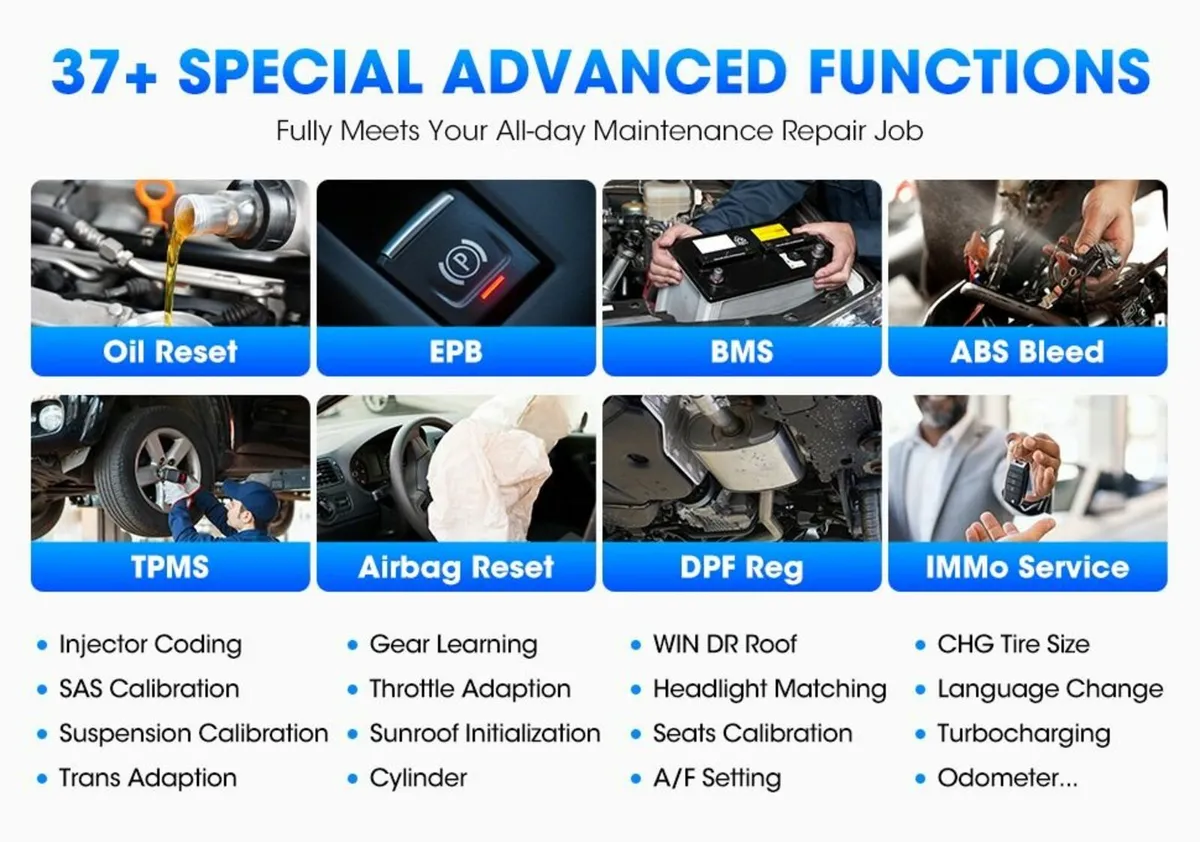 37+ SPECIAL ADVANCED FUNCTIONS

Fully Meets Your All-day Maintenance Repair Job

Oil Reset

EPB

BMS

ABS Bleed

TPMS

Airbag Reset

DPF Reg

IMMo Service

• Injector Coding
• SAS Calibration
• Suspension Calibration
• Trans Adaption

• Gear Learning
• Throttle Adaption
• Sunroof Initialization
• Cylinder

• WIN DR Roof
• Headlight Matching
• Seats Calibration
• A/F Setting

• CHG Tire Size
• Language Change
• Turbocharging
• Odometer...