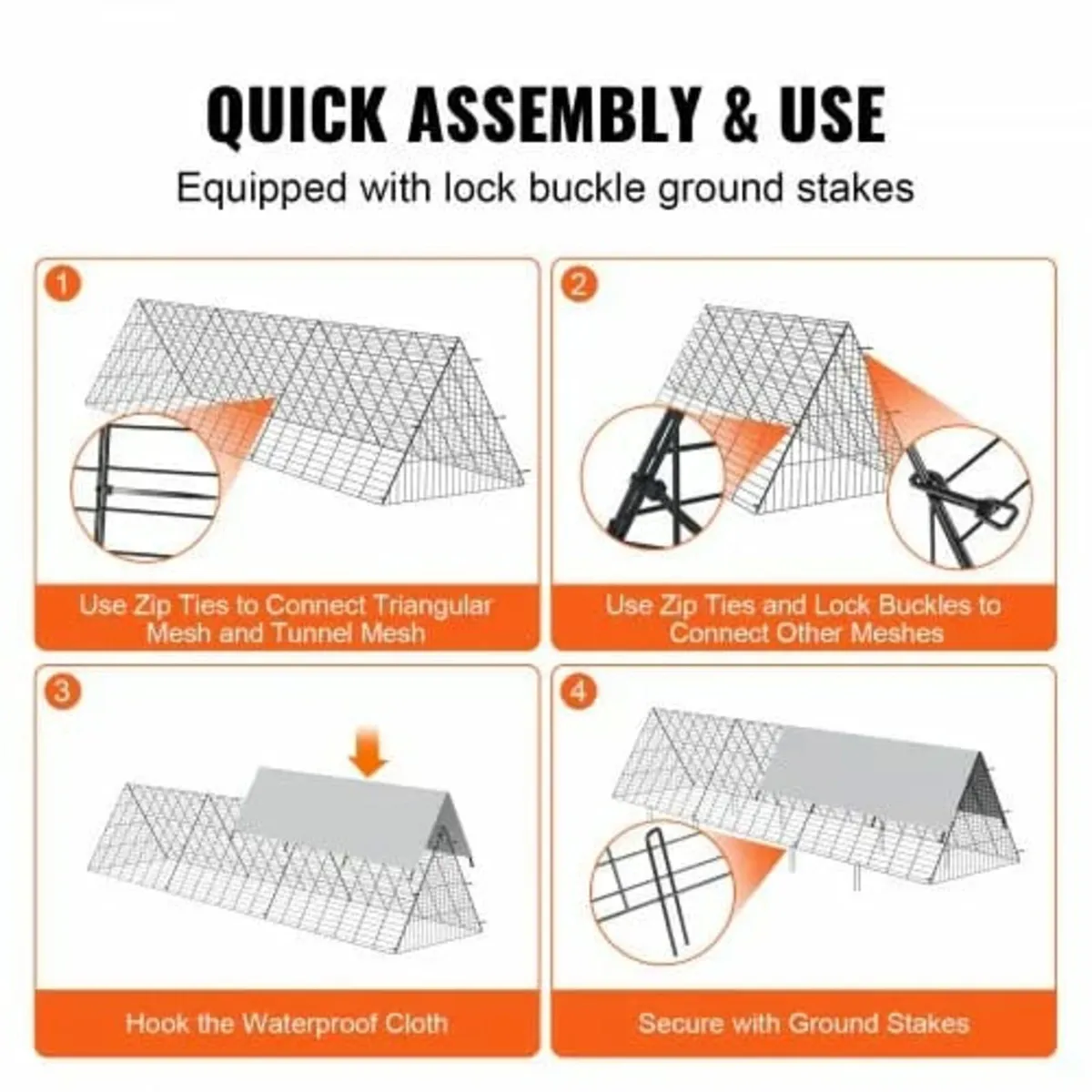 QUICK ASSEMBLY & USE

Equipped with lock buckle ground stakes

1

Use Zip Ties to Connect Triangular Mesh and Tunnel Mesh

2

Use Zip Ties and Lock Buckles to Connect Other Meshes

3

Hook the Waterproof Cloth

4

Secure with Ground Stakes