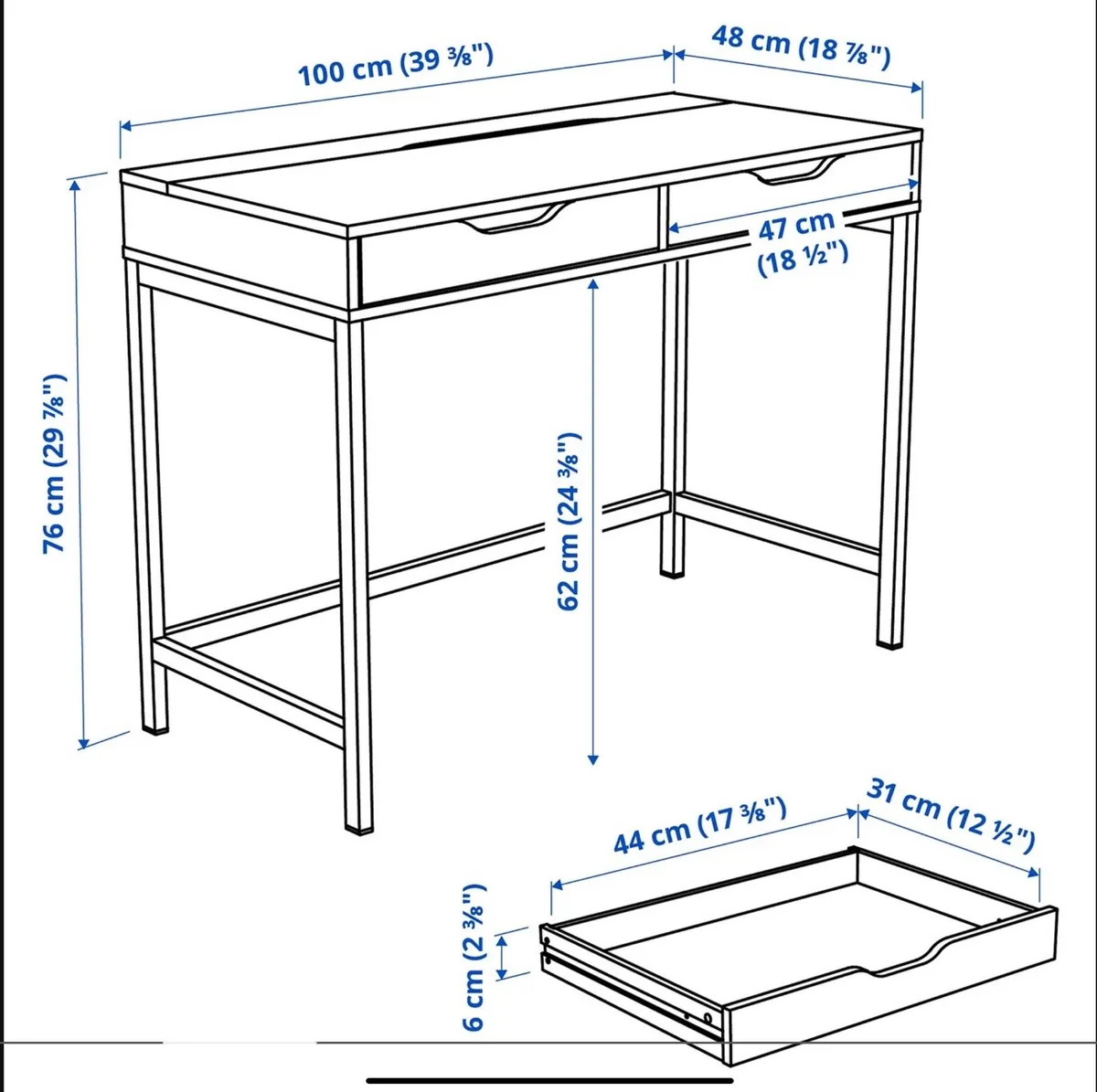 100 cm (39 ⅜")
48 cm (18 ⅞")
47 cm (18 ½")
76 cm (29 ⅞")
62 cm (24 ⅜")
44 cm (17 ⅜")
31 cm (12 ½")
6 cm (2 ⅜")