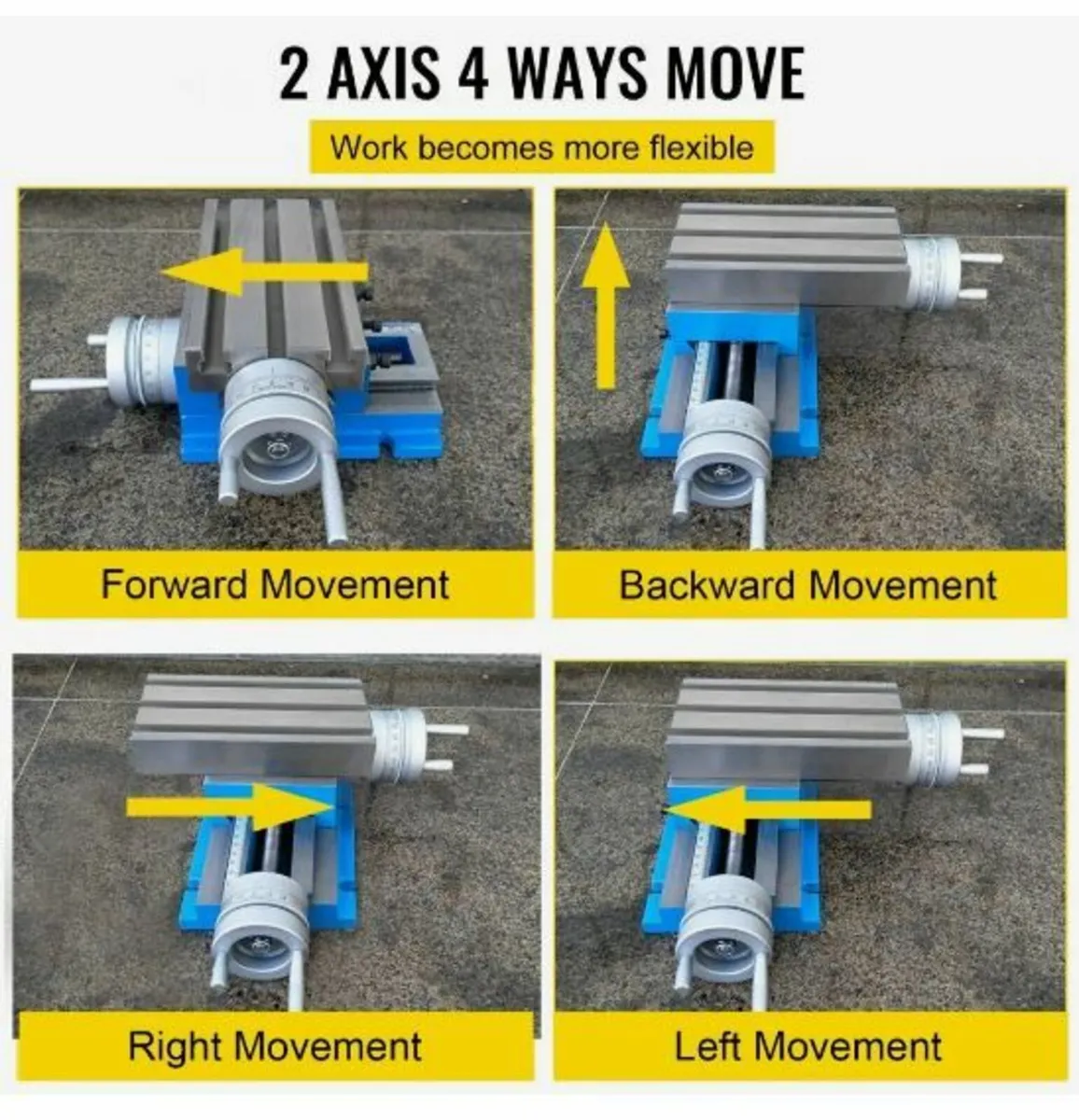 2 AXIS 4 WAYS MOVE

Work becomes more flexible

Forward Movement

Backward Movement

Right Movement

Left Movement