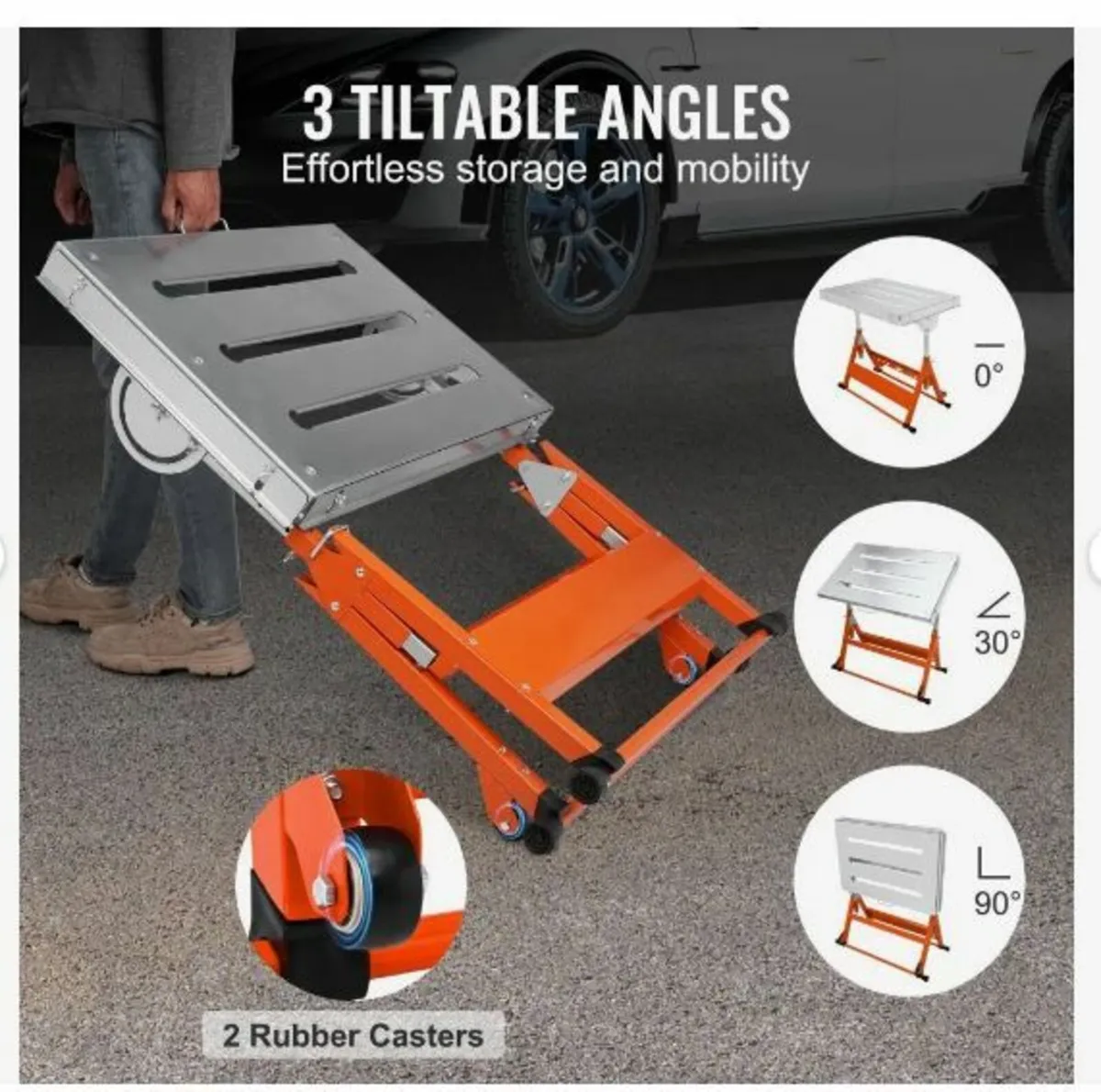 3 TILTABLE ANGLES
Effortless storage and mobility

0°

30°

90°

2 Rubber Casters