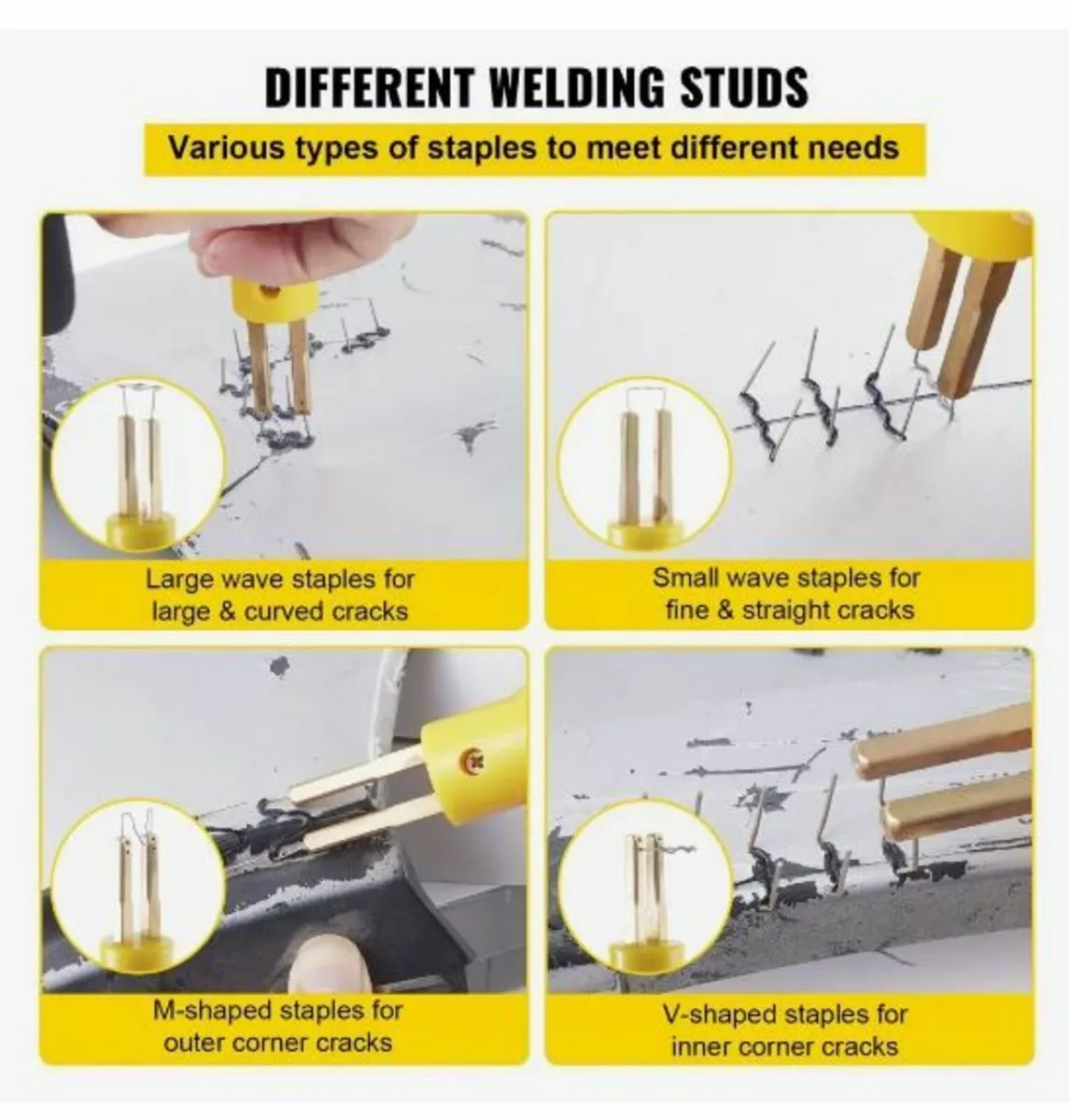 DIFFERENT WELDING STUDS

Various types of staples to meet different needs

Large wave staples for large & curved cracks

Small wave staples for fine & straight cracks

M-shaped staples for outer corner cracks

V-shaped staples for inner corner cracks