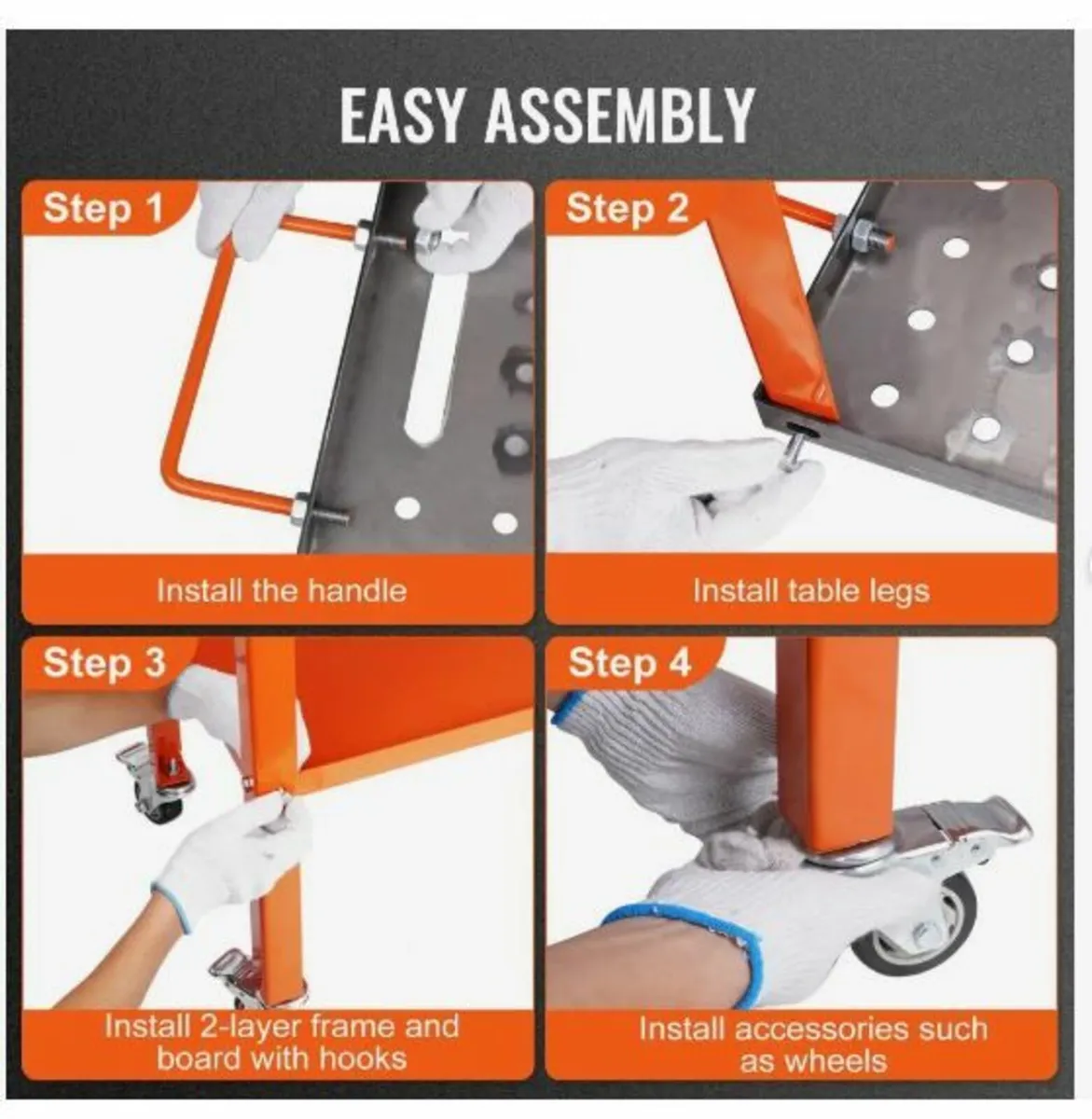 EASY ASSEMBLY

Step 1

Install the handle

Step 2

Install table legs

Step 3

Install 2-layer frame and board with hooks

Step 4

Install accessories such as wheels