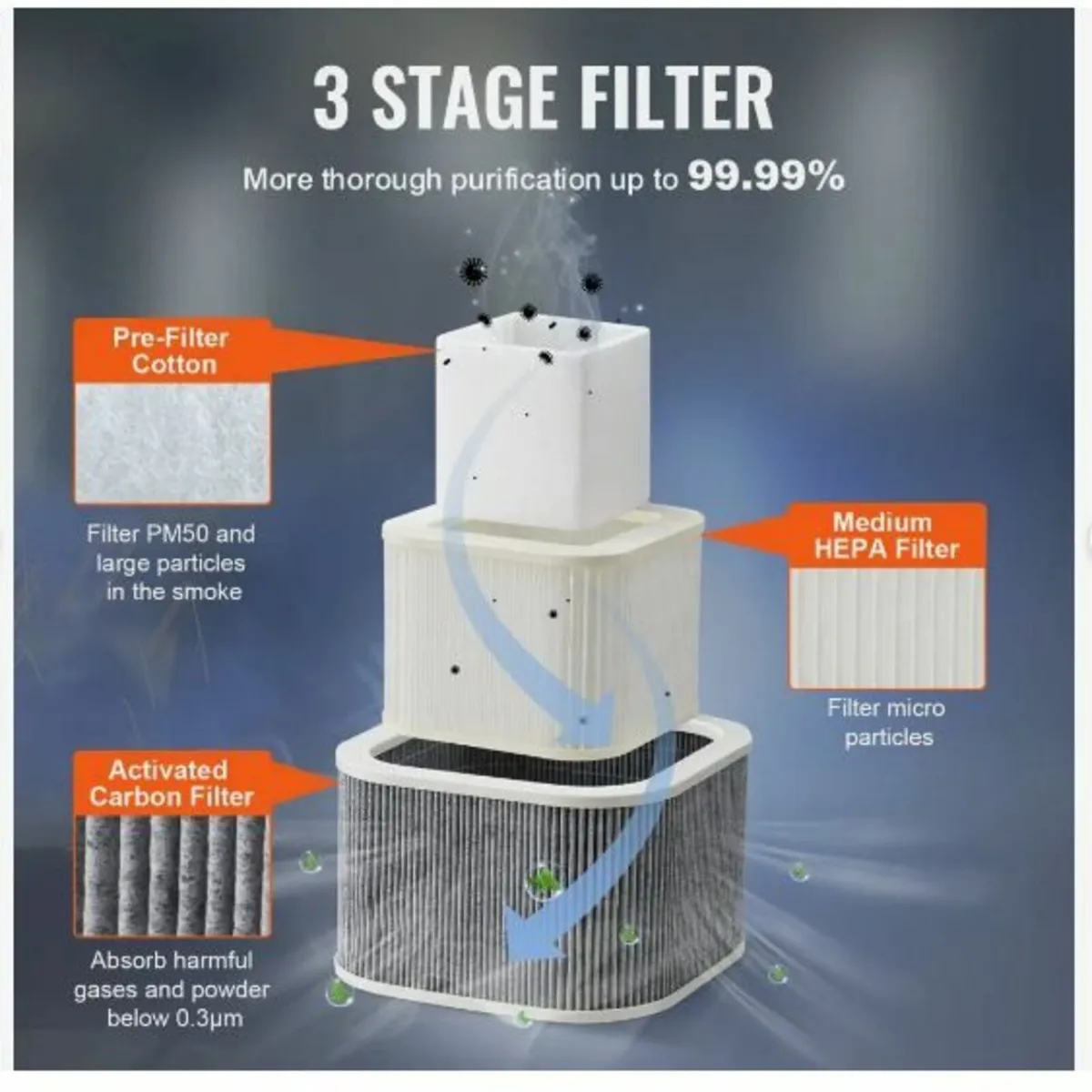 3 STAGE FILTER

More thorough purification up to 99.99%

Pre-Filter Cotton

Filter PM50 and large particles in the smoke

Medium HEPA Filter

Filter micro particles

Activated Carbon Filter

Absorb harmful gases and powder below 0.3μm