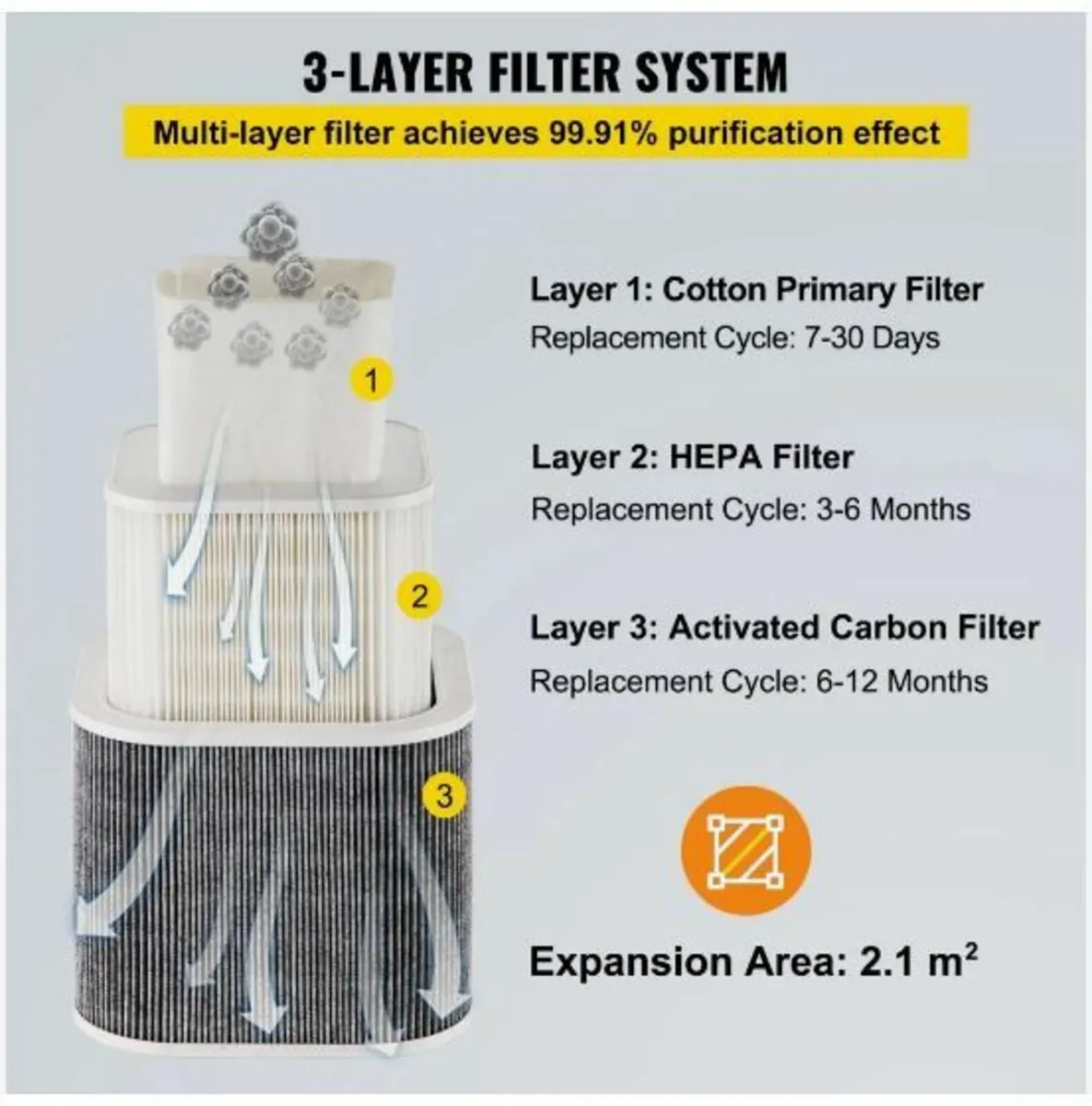 3-LAYER FILTER SYSTEM

Multi-layer filter achieves 99.91% purification effect

1

2

3

Layer 1: Cotton Primary Filter
Replacement Cycle: 7-30 Days

Layer 2: HEPA Filter
Replacement Cycle: 3-6 Months

Layer 3: Activated Carbon Filter
Replacement Cycle: 6-12 Months

Expansion Area: 2.1 $m^2$