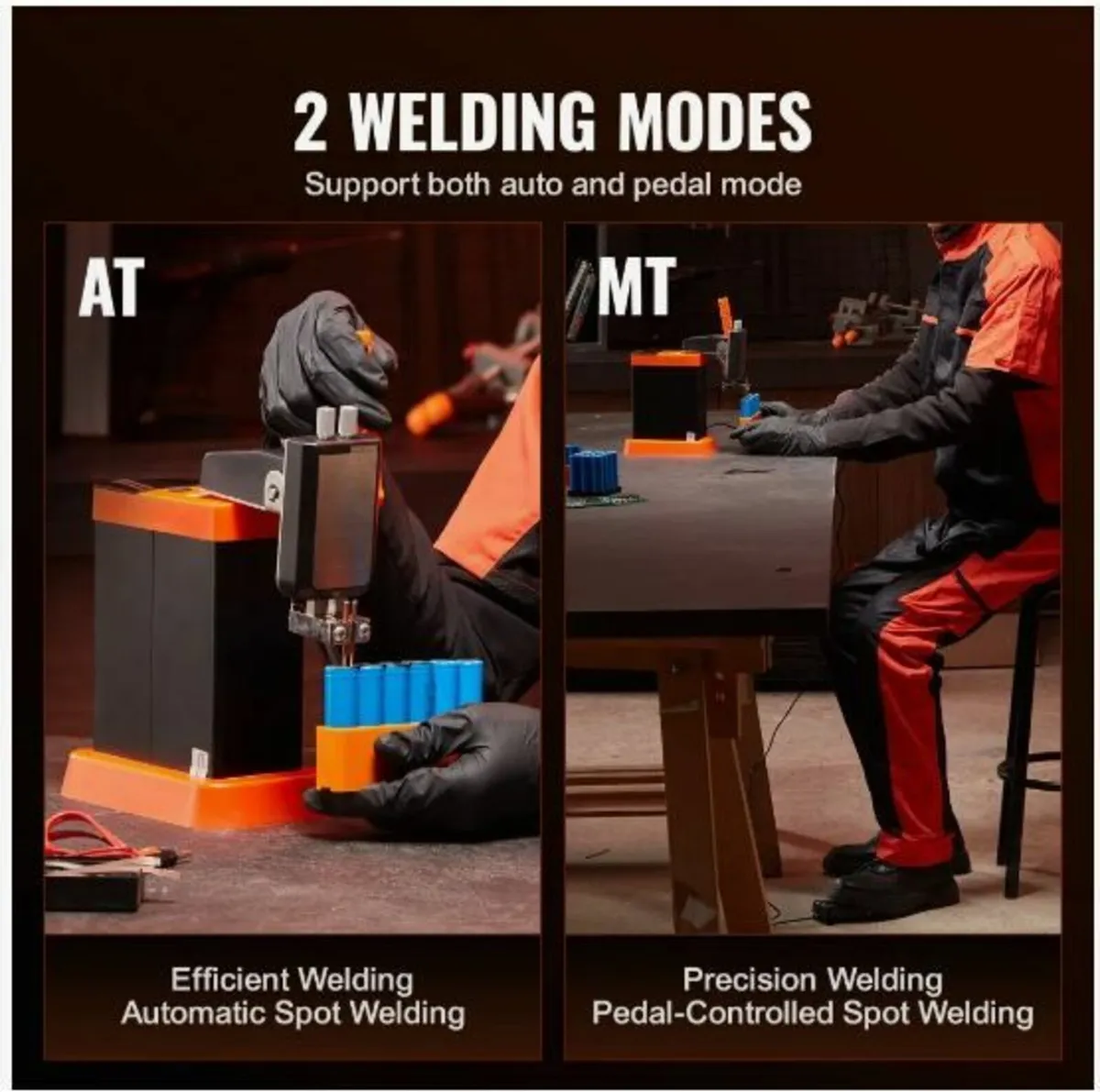 2 WELDING MODES
Support both auto and pedal mode

AT

Efficient Welding
Automatic Spot Welding

MT

Precision Welding
Pedal-Controlled Spot Welding