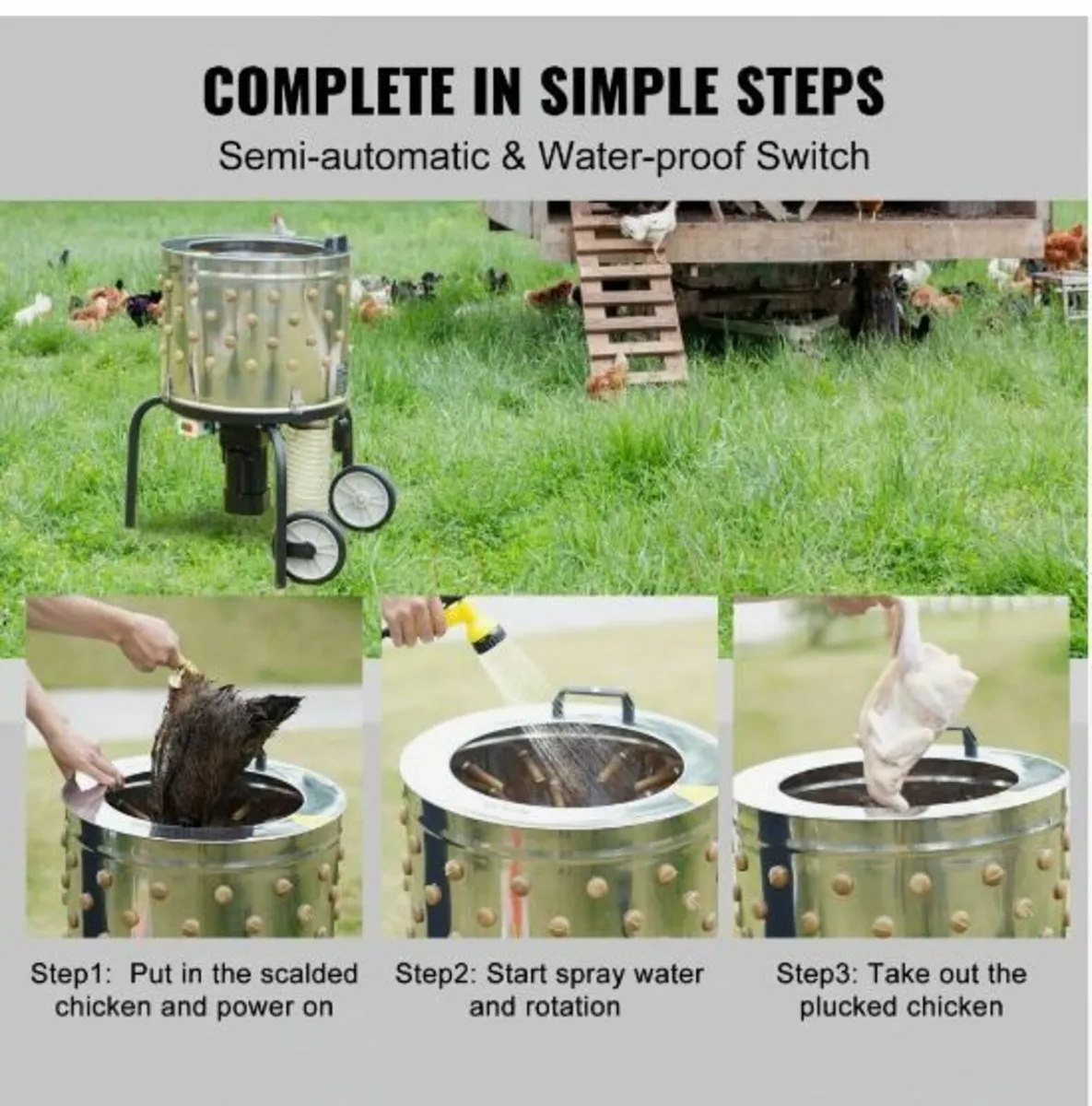 COMPLETE IN SIMPLE STEPS

Semi-automatic & Water-proof Switch

Step1: Put in the scalded chicken and power on

Step2: Start spray water and rotation

Step3: Take out the plucked chicken