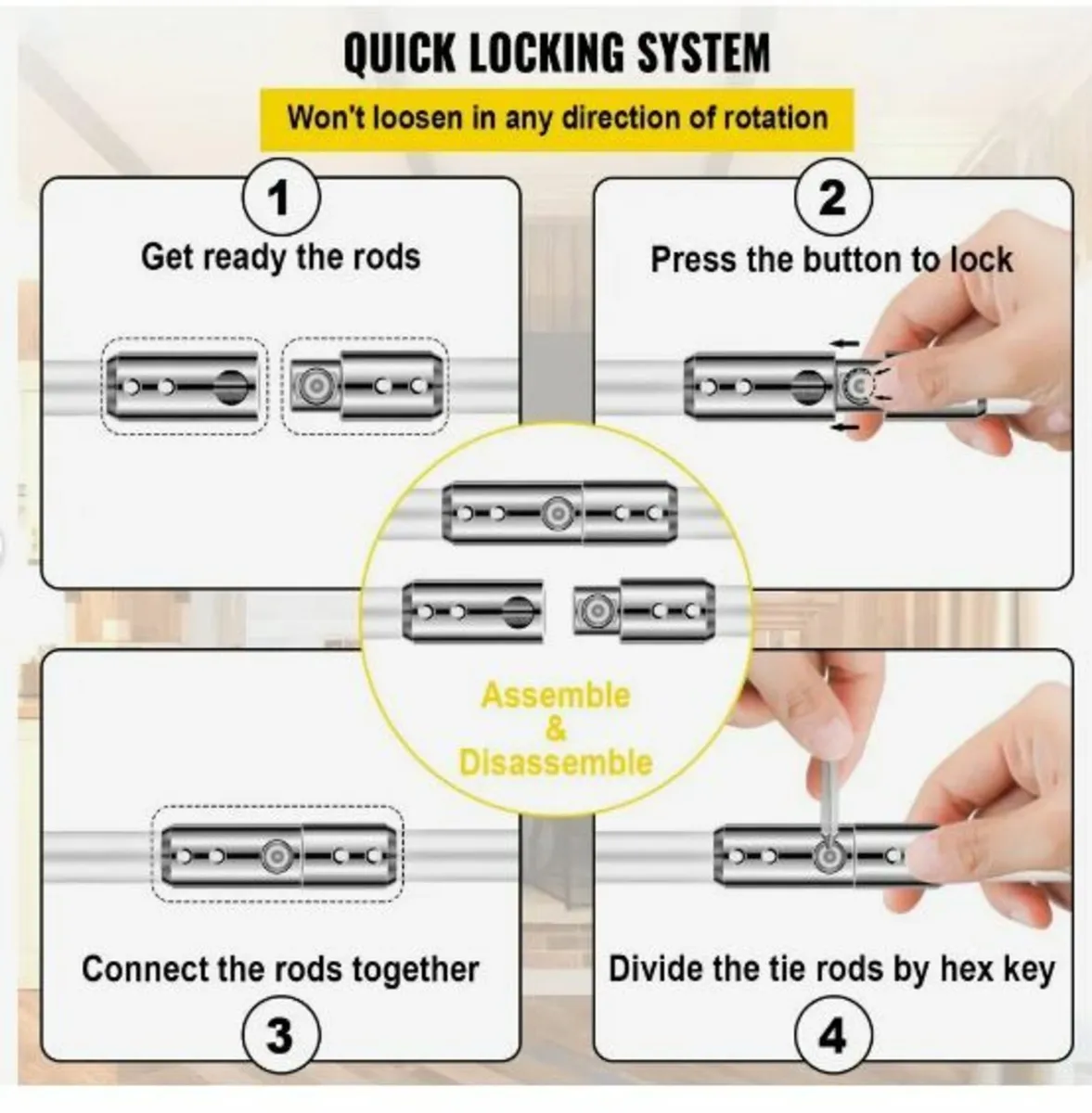 QUICK LOCKING SYSTEM

Won't loosen in any direction of rotation

1

Get ready the rods

2

Press the button to lock

Assemble & Disassemble

Connect the rods together

3

Divide the tie rods by hex key

4