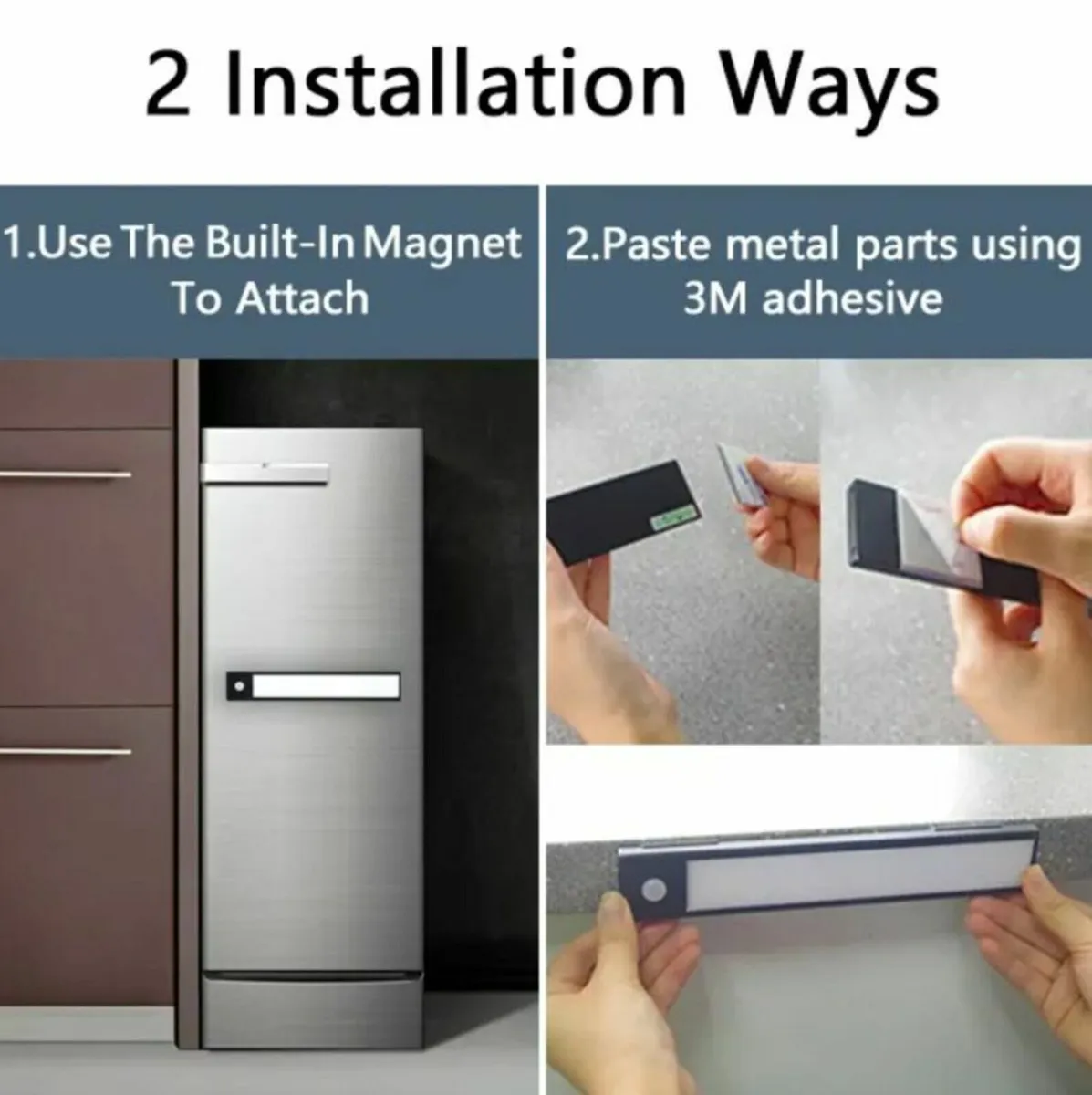 2 Installation Ways

1.Use The Built-In Magnet To Attach

2.Paste metal parts using 3M adhesive