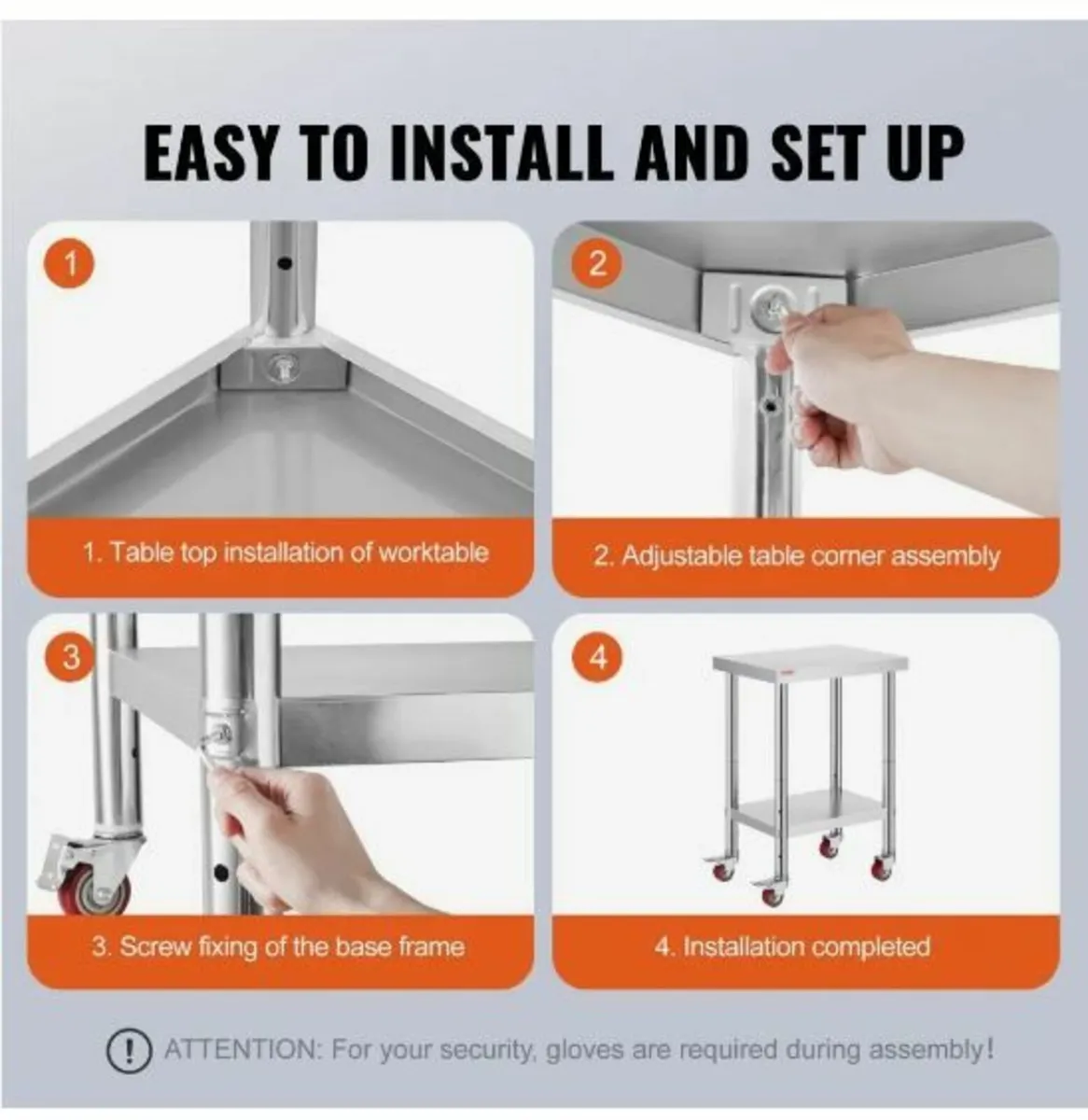 EASY TO INSTALL AND SET UP

1

1. Table top installation of worktable

2

2. Adjustable table corner assembly

3

3. Screw fixing of the base frame

4

4. Installation completed

! ATTENTION: For your security, gloves are required during assembly!