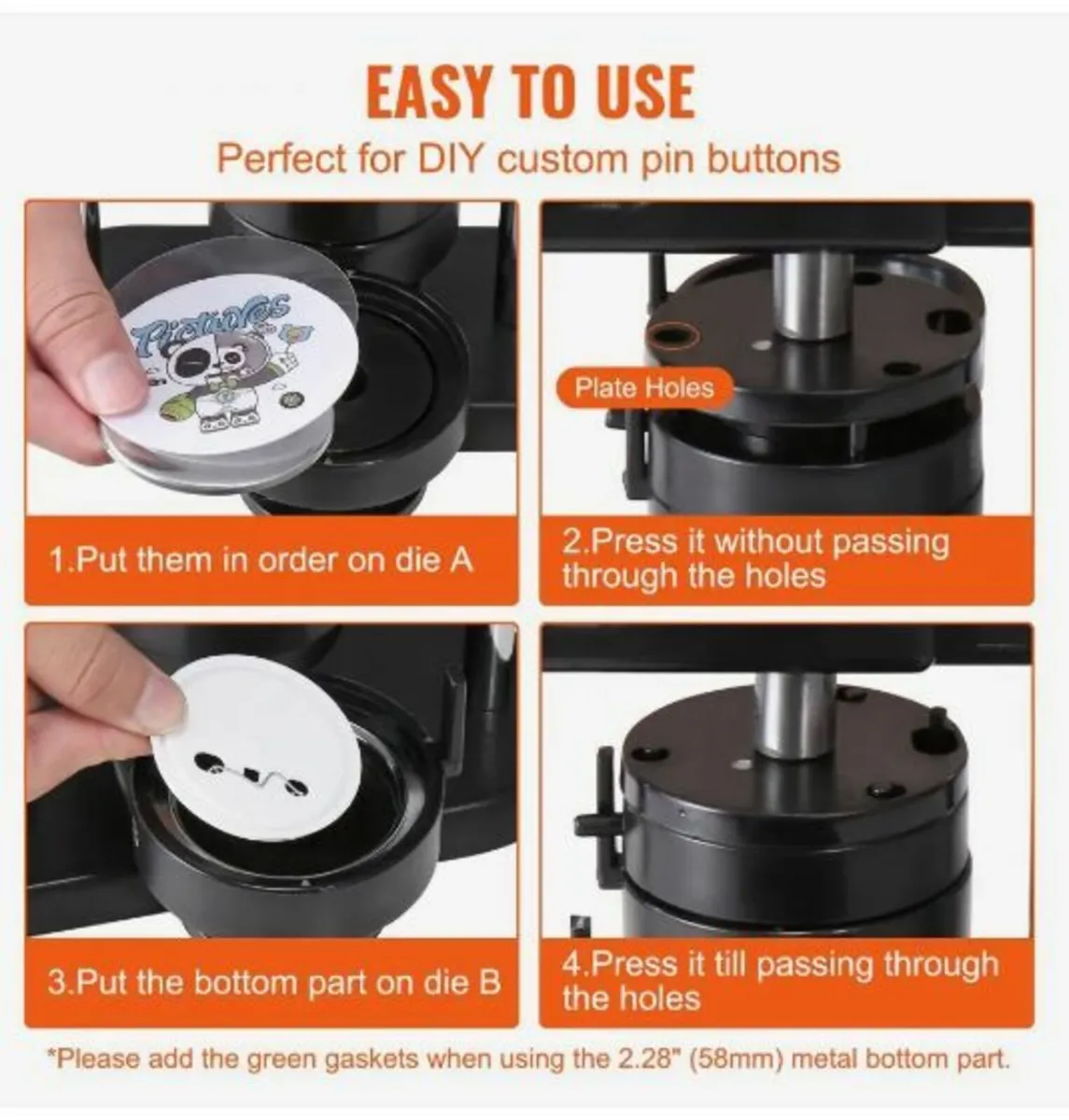 EASY TO USE

Perfect for DIY custom pin buttons

Pictures

1.Put them in order on die A

Plate Holes

2.Press it without passing through the holes

3.Put the bottom part on die B

4.Press it till passing through the holes

*Please add the green gaskets when using the 2.28" (58mm) metal bottom part.