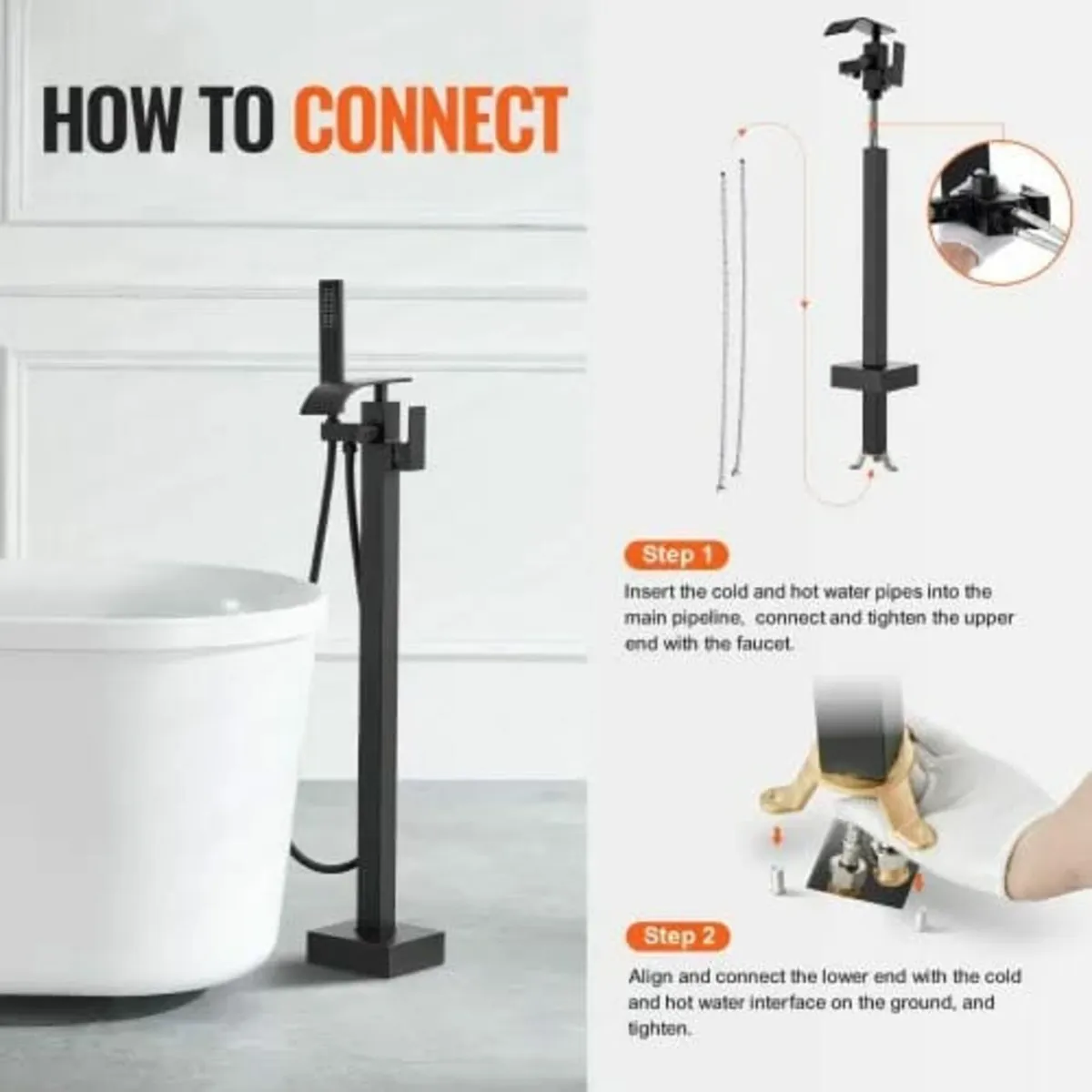 HOW TO CONNECT

Step 1

Insert the cold and hot water pipes into the main pipeline, connect and tighten the upper end with the faucet.

Step 2

Align and connect the lower end with the cold and hot water interface on the ground, and tighten.