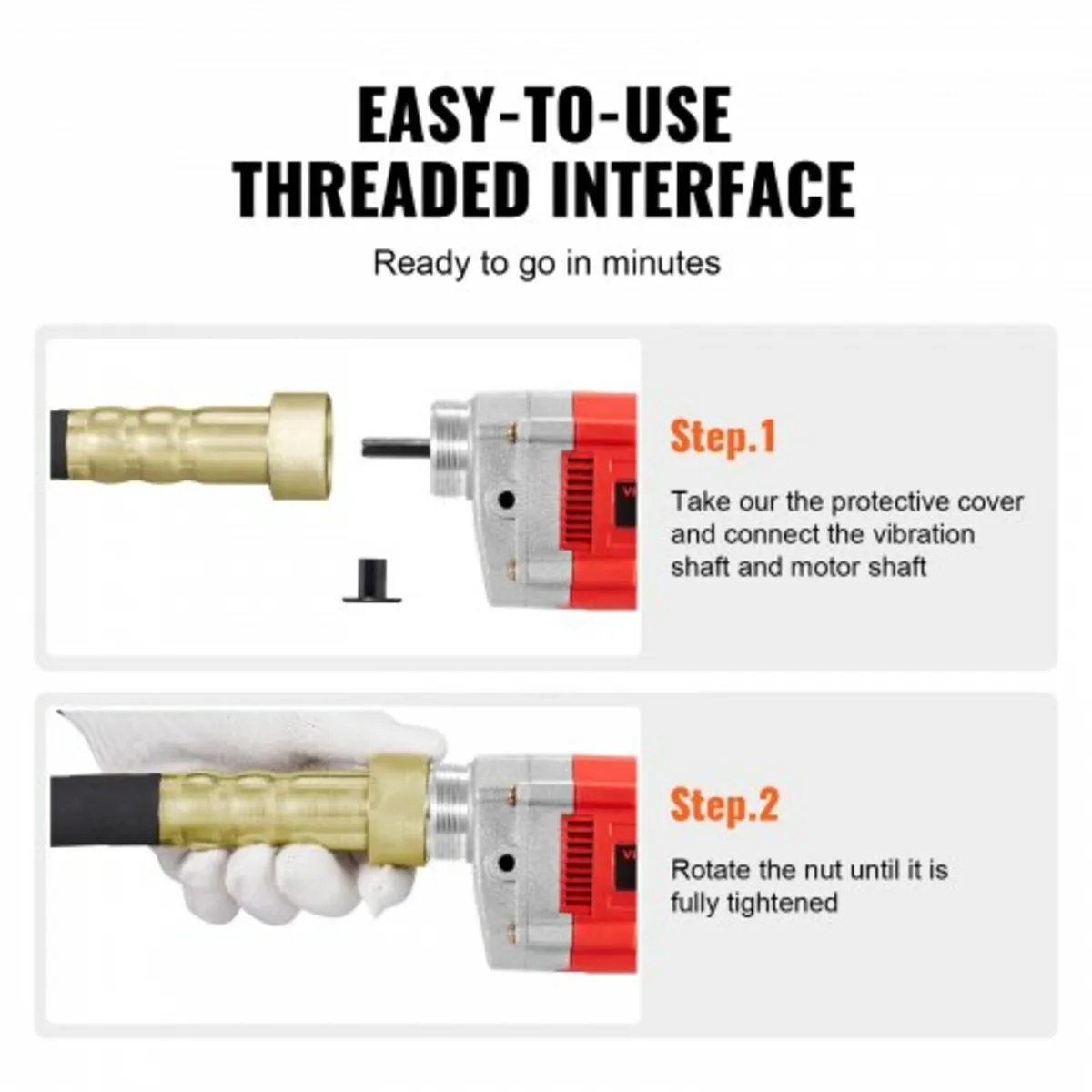 EASY-TO-USE
THREADED INTERFACE

Ready to go in minutes

Step.1

Take our the protective cover and connect the vibration shaft and motor shaft

Step.2

Rotate the nut until it is fully tightened