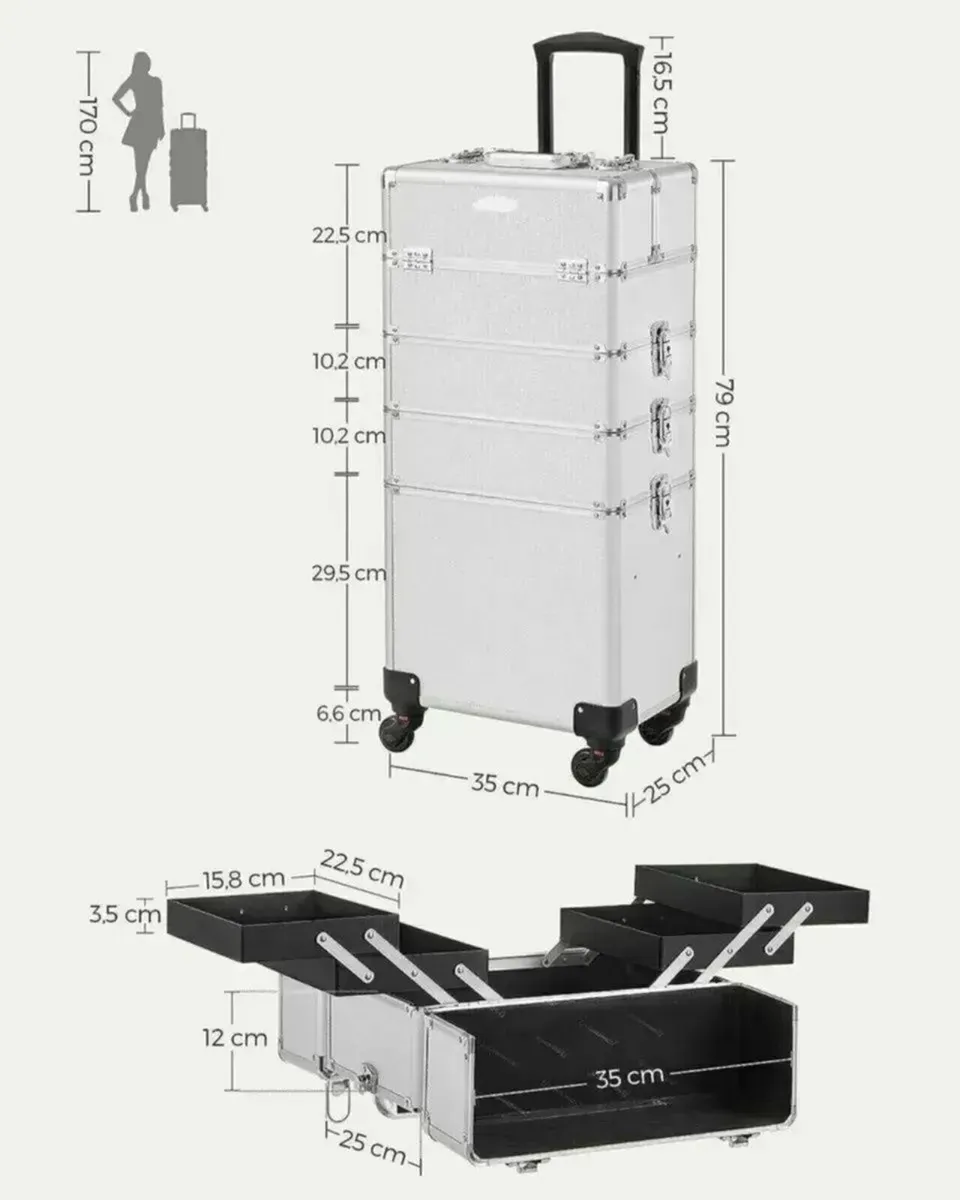 170 cm

16,5 cm

22,5 cm

10,2 cm

10,2 cm

29,5 cm

6,6 cm

79 cm

35 cm

25 cm

15,8 cm

22,5 cm

3,5 cm

12 cm

35 cm

25 cm