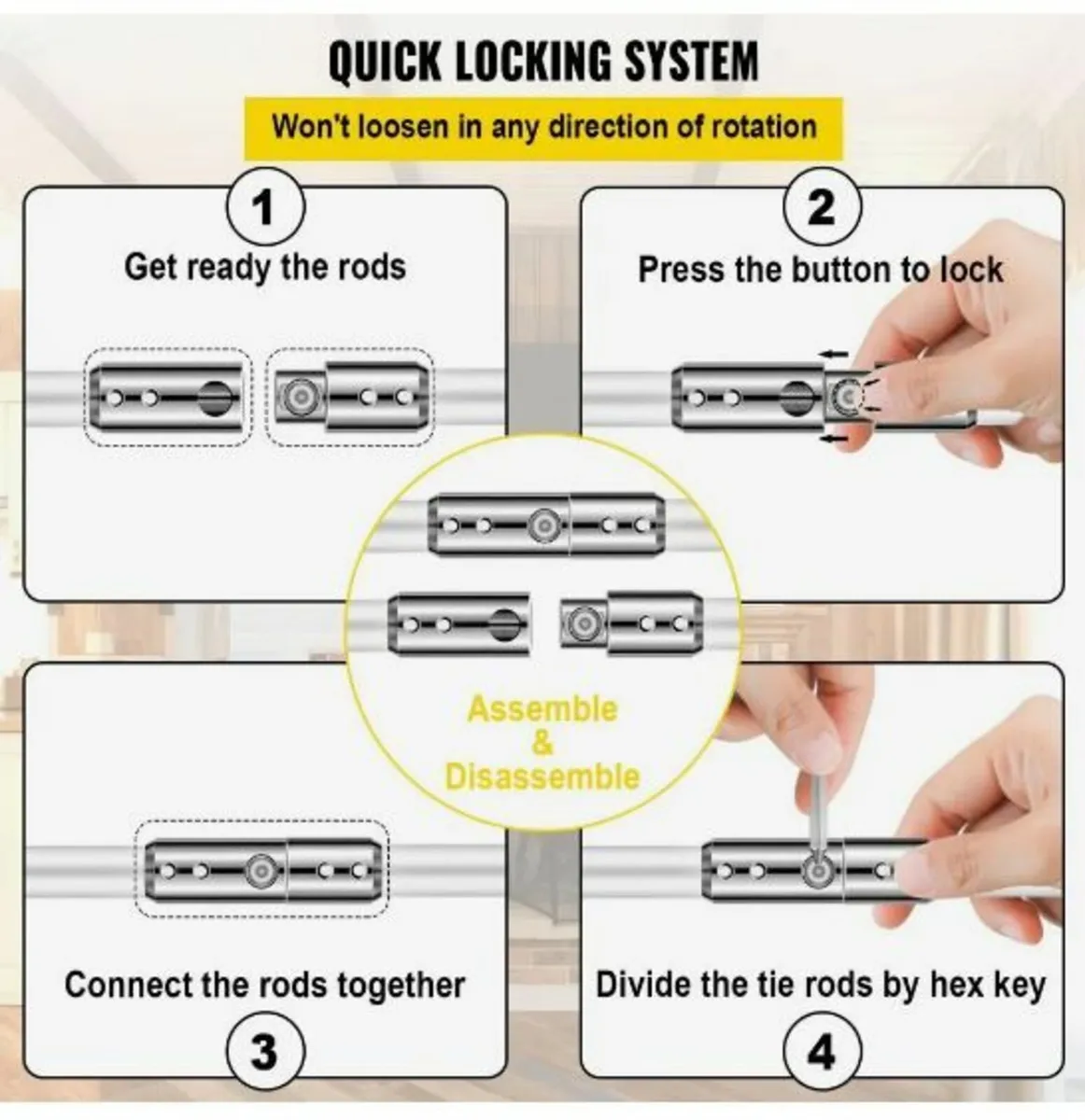 QUICK LOCKING SYSTEM

Won't loosen in any direction of rotation

1

Get ready the rods

2

Press the button to lock

Assemble & Disassemble

Connect the rods together

3

Divide the tie rods by hex key

4