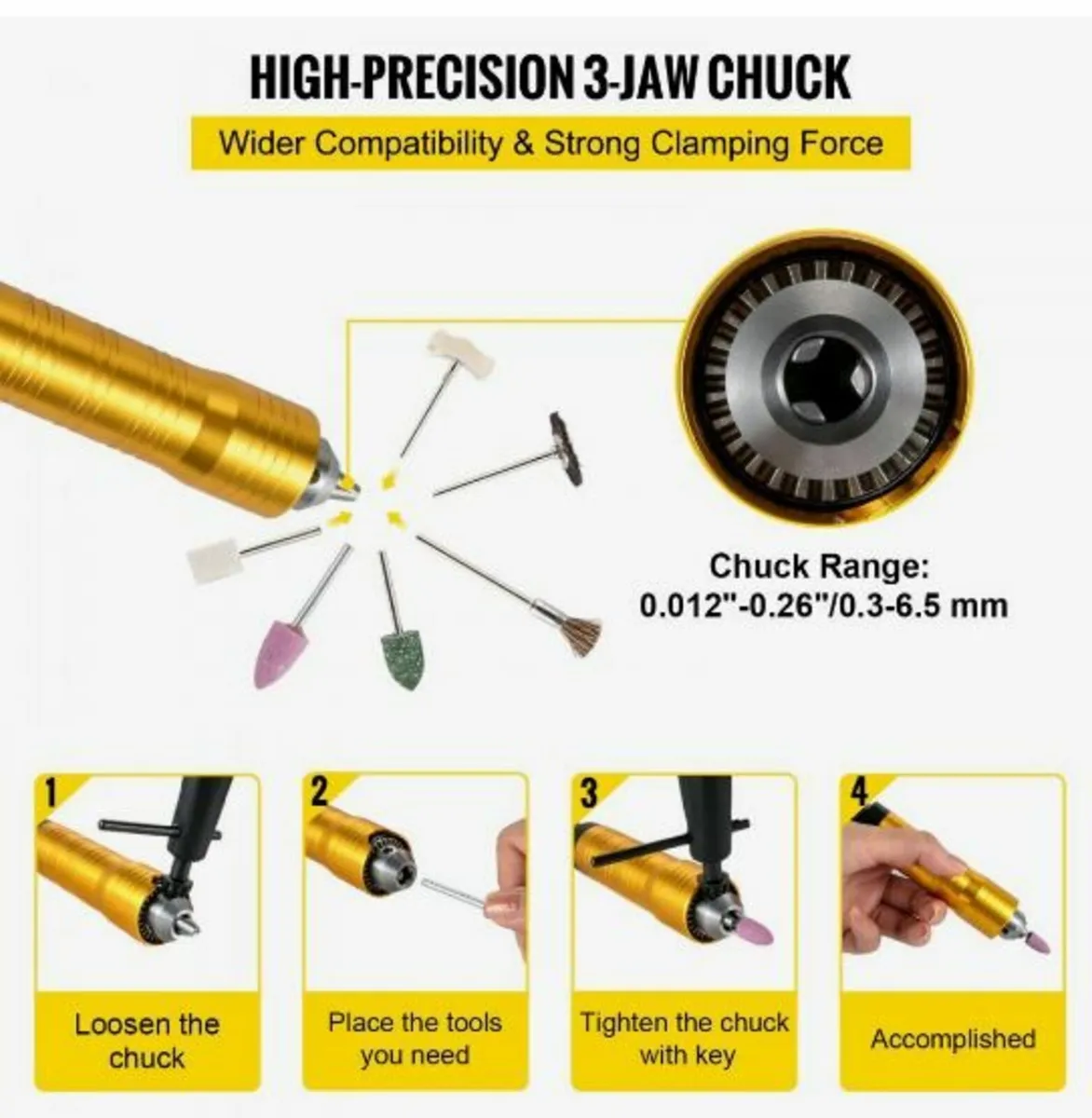 HIGH-PRECISION 3-JAW CHUCK

Wider Compatibility & Strong Clamping Force

Chuck Range:
0.012"-0.26"/0.3-6.5 mm

1

Loosen the chuck

2

Place the tools you need

3

Tighten the chuck with key

4

Accomplished