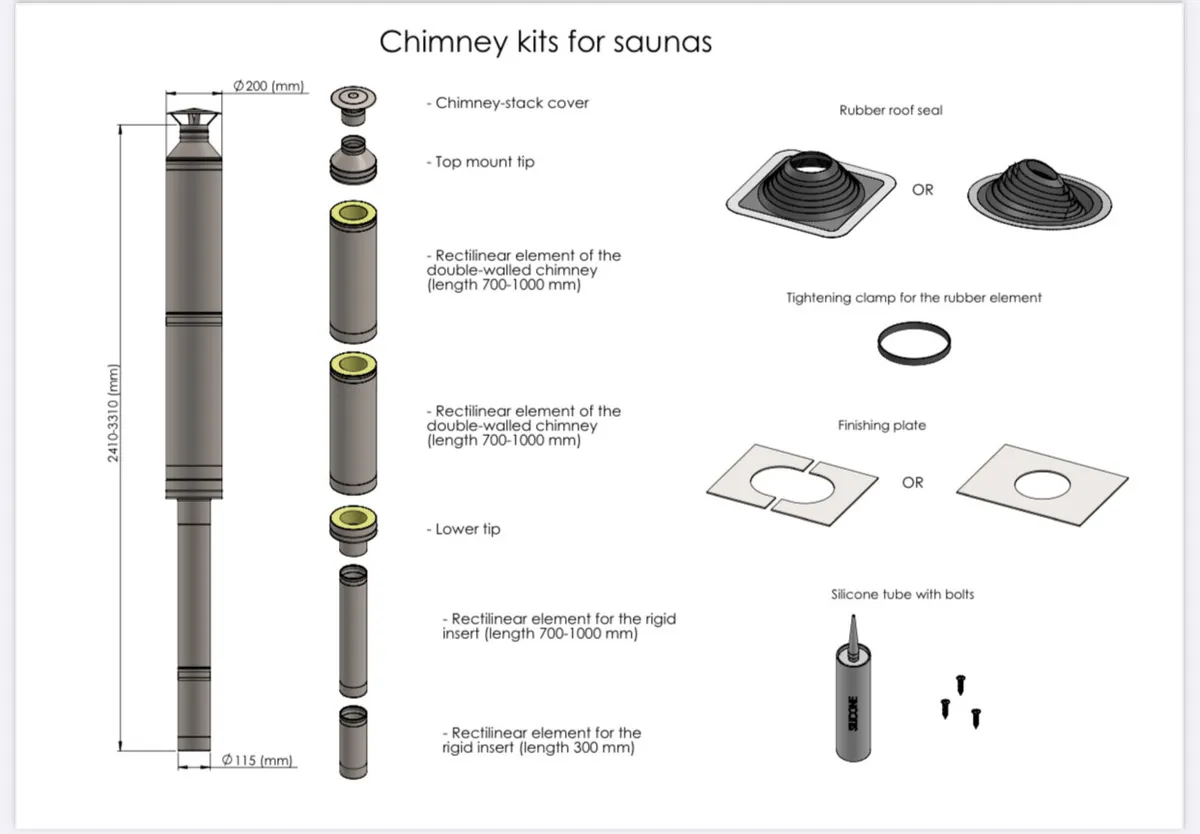 Chimney kits for saunas

Ø200 (mm)

2410-3310 (mm)

Ø115 (mm)

- Chimney-stack cover

- Top mount tip

- Rectilinear element of the double-walled chimney (length 700-1000 mm)

- Rectilinear element of the double-walled chimney (length 700-1000 mm)

- Lower tip

- Rectilinear element for the rigid insert (length 700-1000 mm)

- Rectilinear element for the rigid insert (length 300 mm)

Rubber roof seal

OR

Tightening clamp for the rubber element

Finishing plate

OR

Silicone tube with bolts

SILICONE