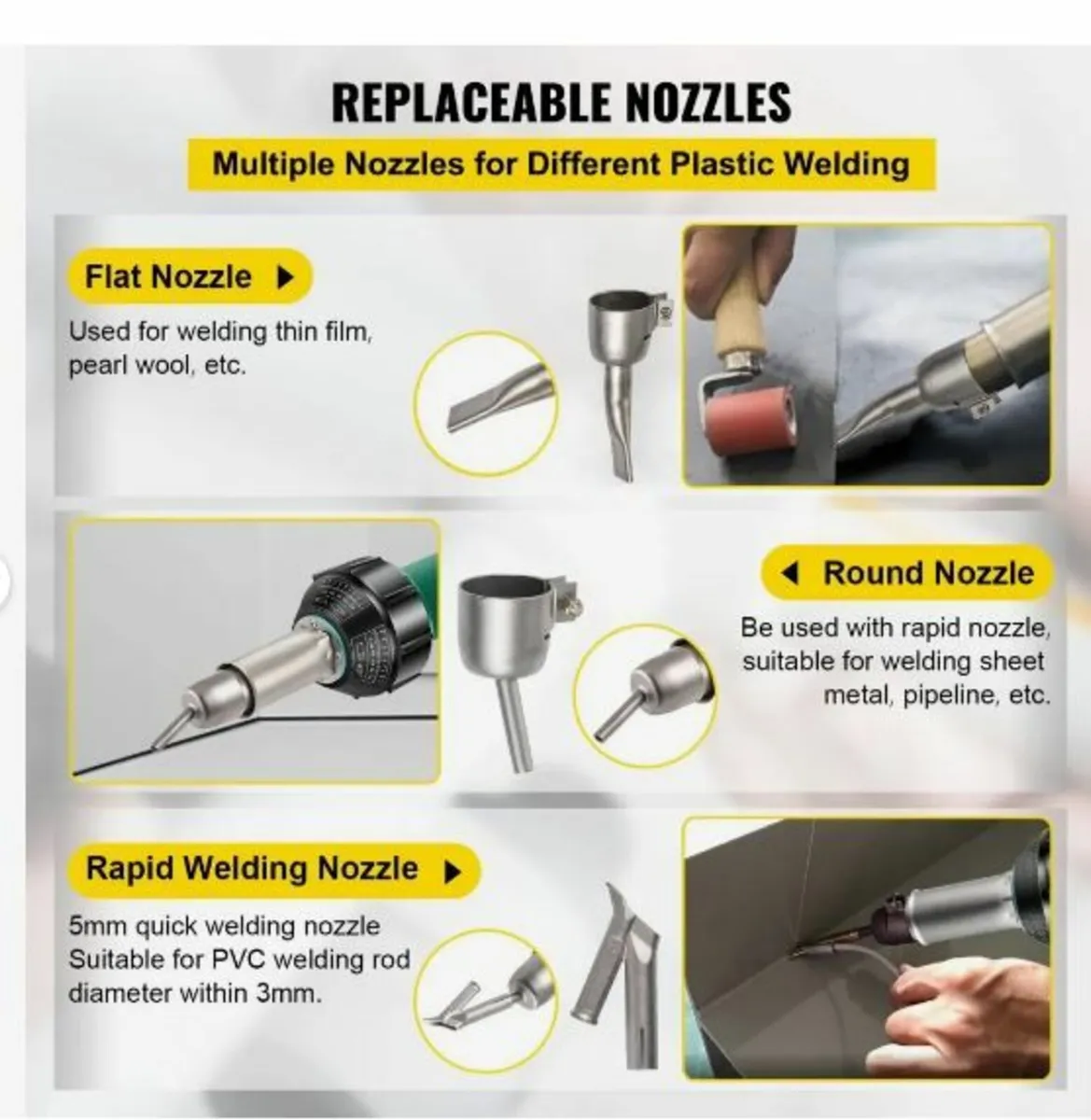 REPLACEABLE NOZZLES

Multiple Nozzles for Different Plastic Welding

Flat Nozzle ▶

Used for welding thin film, pearl wool, etc.

◀ Round Nozzle

Be used with rapid nozzle, suitable for welding sheet metal, pipeline, etc.

Rapid Welding Nozzle ▶

5mm quick welding nozzle Suitable for PVC welding rod diameter within 3mm.