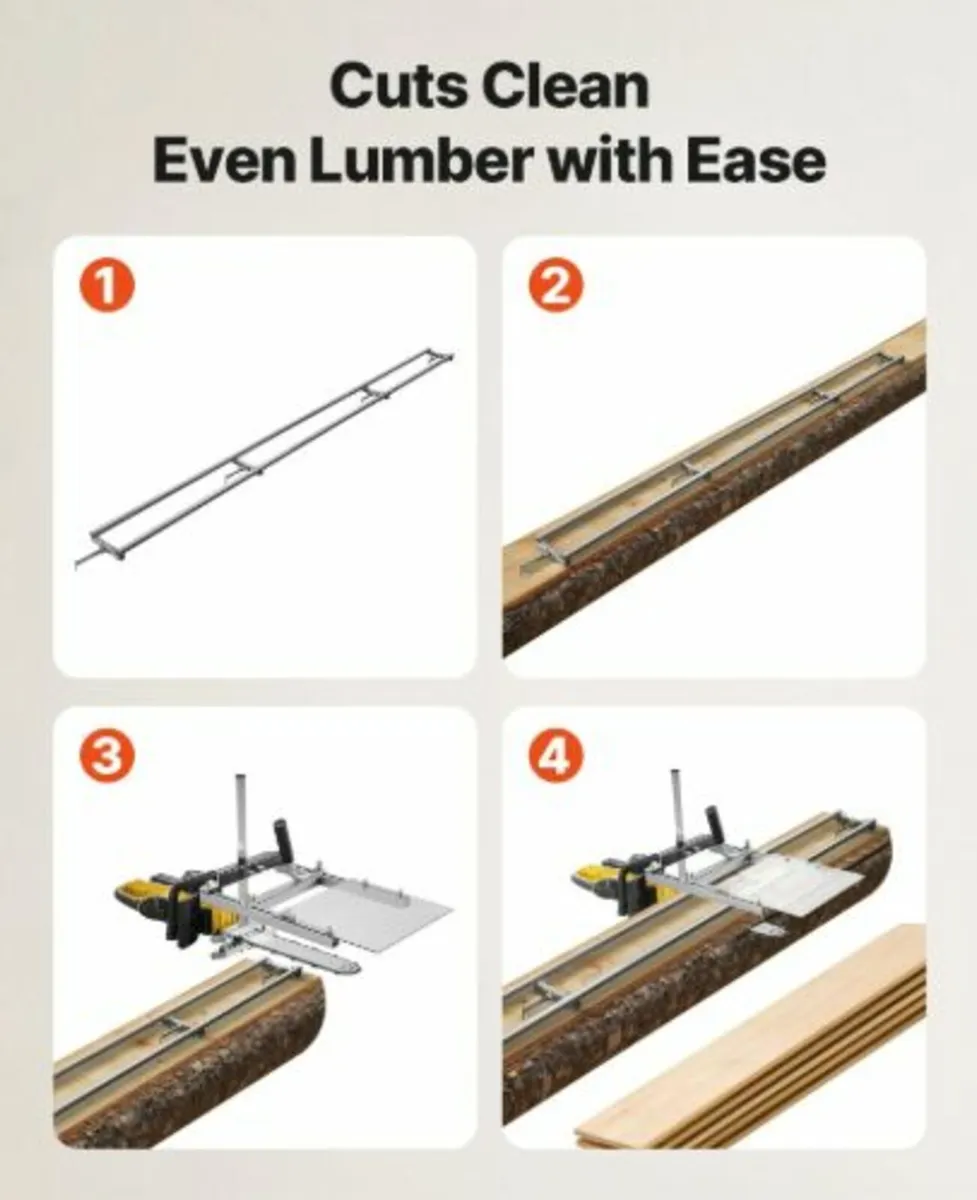 Cuts Clean
Even Lumber with Ease

1

2

3

4