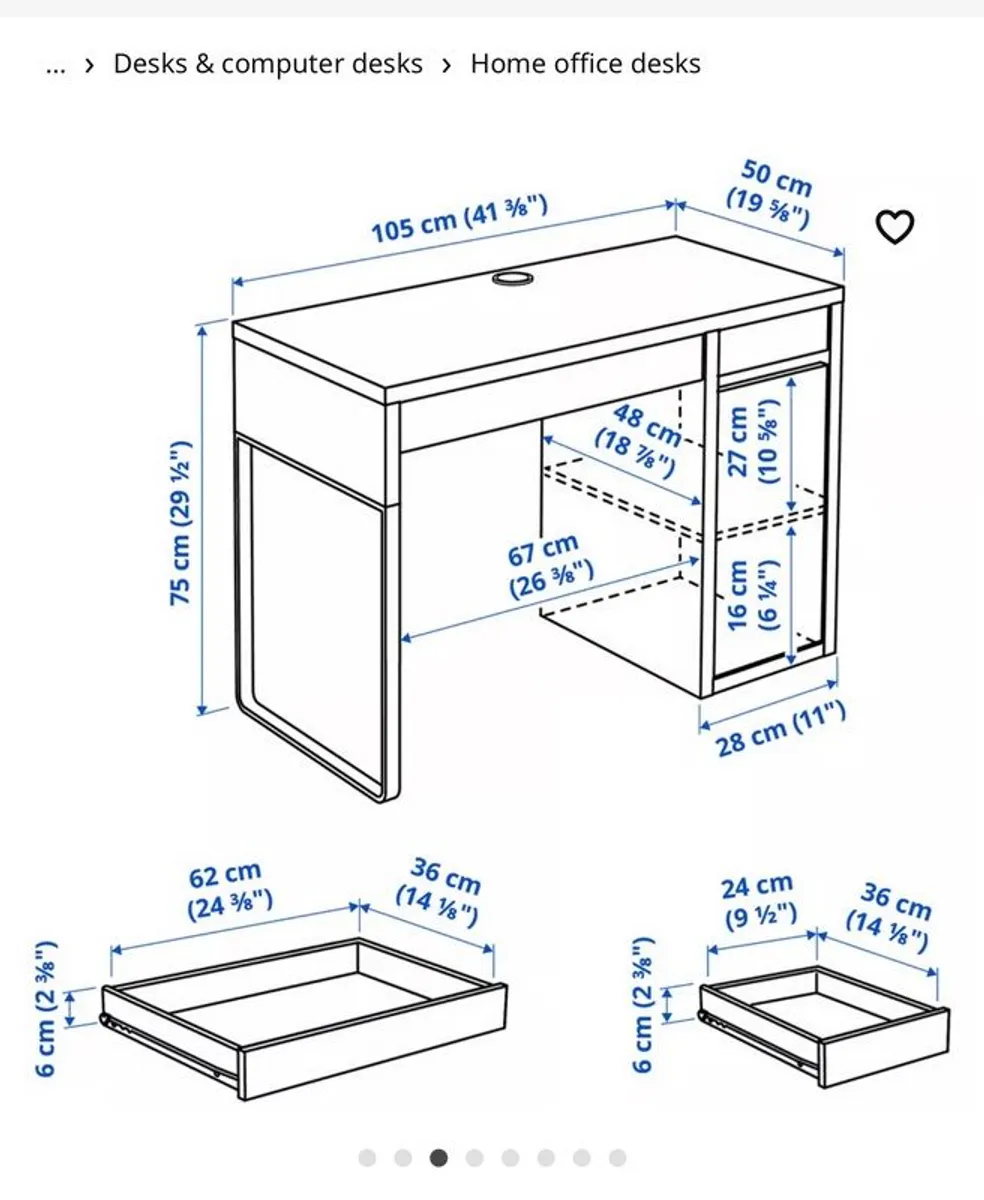 ... › Desks & computer desks › Home office desks

105 cm (41 ⅜")

50 cm (19 ⅝")

75 cm (29 ½")

48 cm (18 ⅞")

27 cm (10 ⅝")

67 cm (26 ⅜")

16 cm (6 ¼")

28 cm (11")

62 cm (24 ⅜")

36 cm (14 ⅛")

6 cm (2 ⅜")

24 cm (9 ½")

36 cm (14 ⅛")

6 cm (2 ⅜")