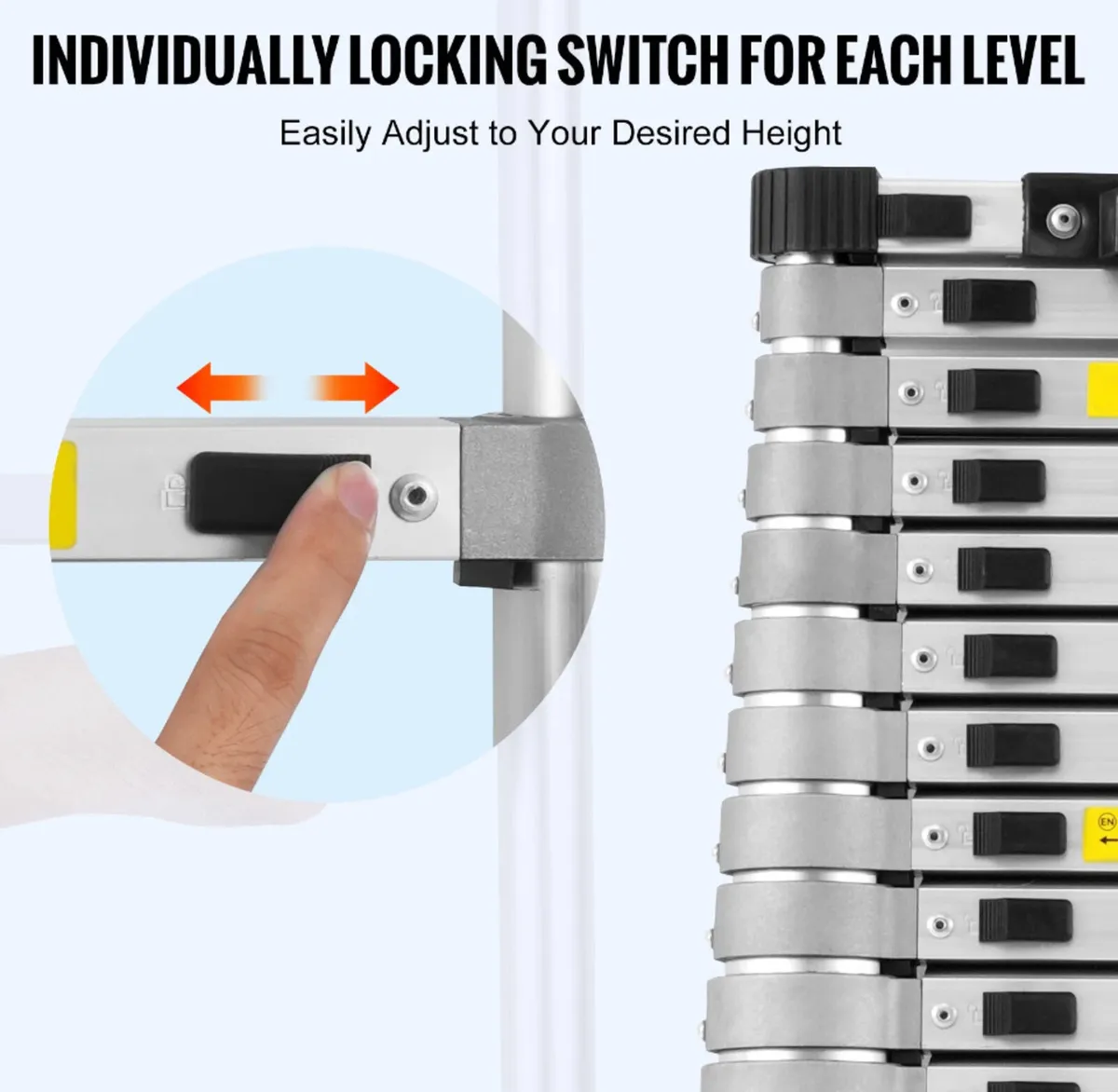 INDIVIDUALLY LOCKING SWITCH FOR EACH LEVEL

Easily Adjust to Your Desired Height

EN