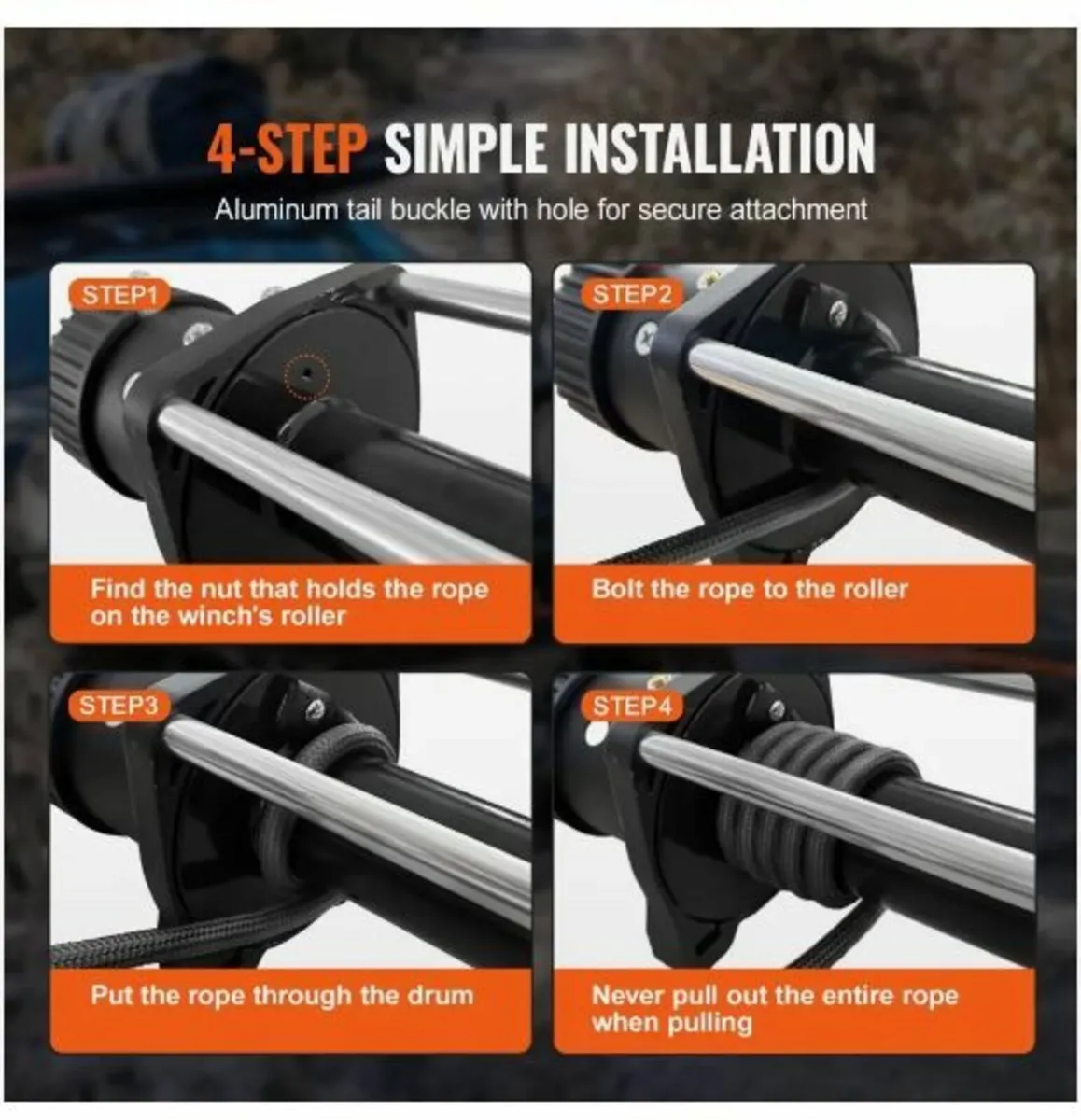 4-STEP SIMPLE INSTALLATION

Aluminum tail buckle with hole for secure attachment

STEP1

Find the nut that holds the rope on the winch's roller

STEP2

Bolt the rope to the roller

STEP3

Put the rope through the drum

STEP4

Never pull out the entire rope when pulling