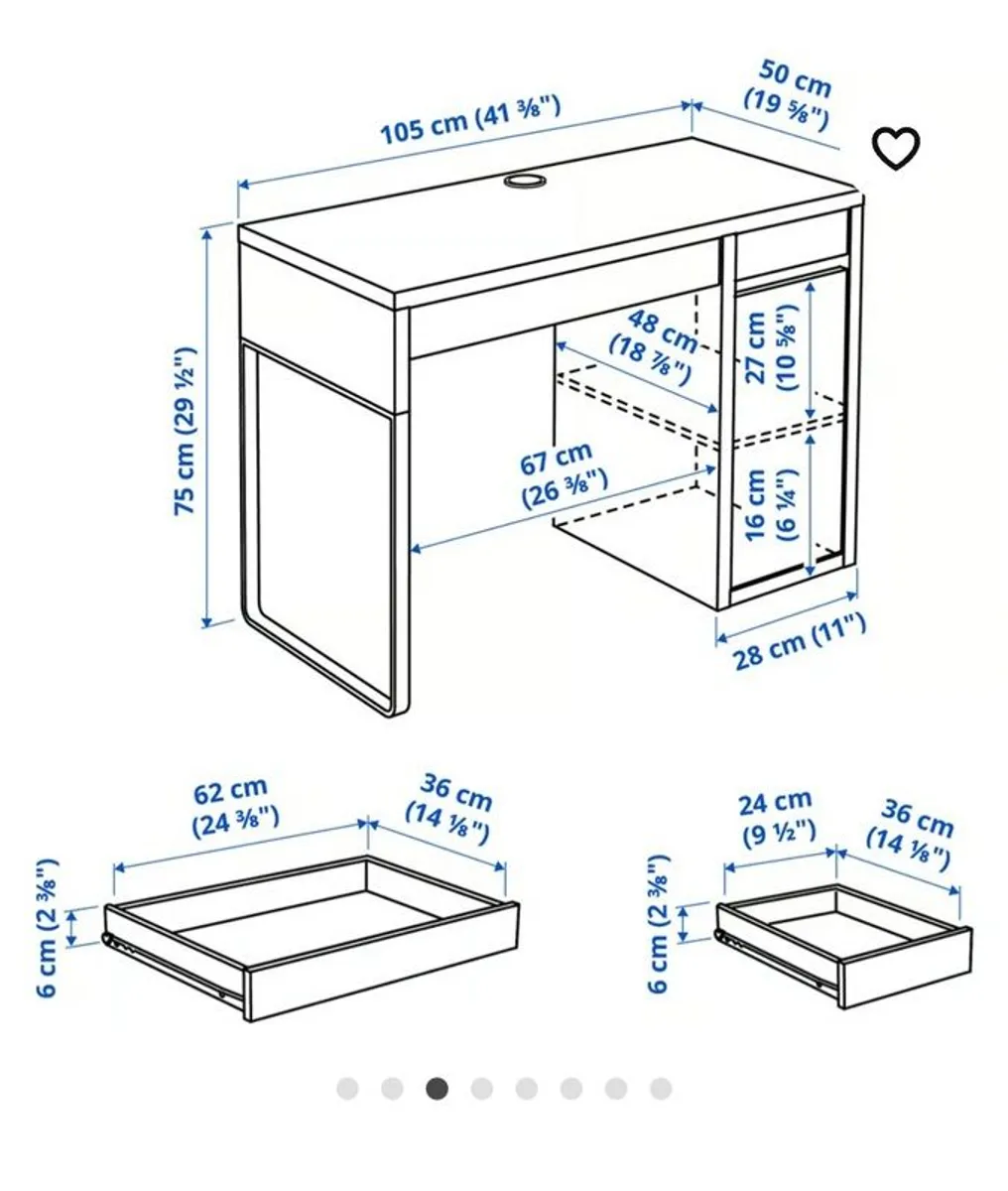 105 cm (41 ⅜")

50 cm
(19 ⅝")

75 cm (29 ½")

48 cm
(18 ⅞")

27 cm
(10 ⅝")

67 cm
(26 ⅜")

16 cm
(6 ¼")

28 cm (11")

62 cm
(24 ⅜")

36 cm
(14 ⅛")

6 cm (2 ⅜")

24 cm
(9 ½")

36 cm
(14 ⅛")

6 cm (2 ⅜")