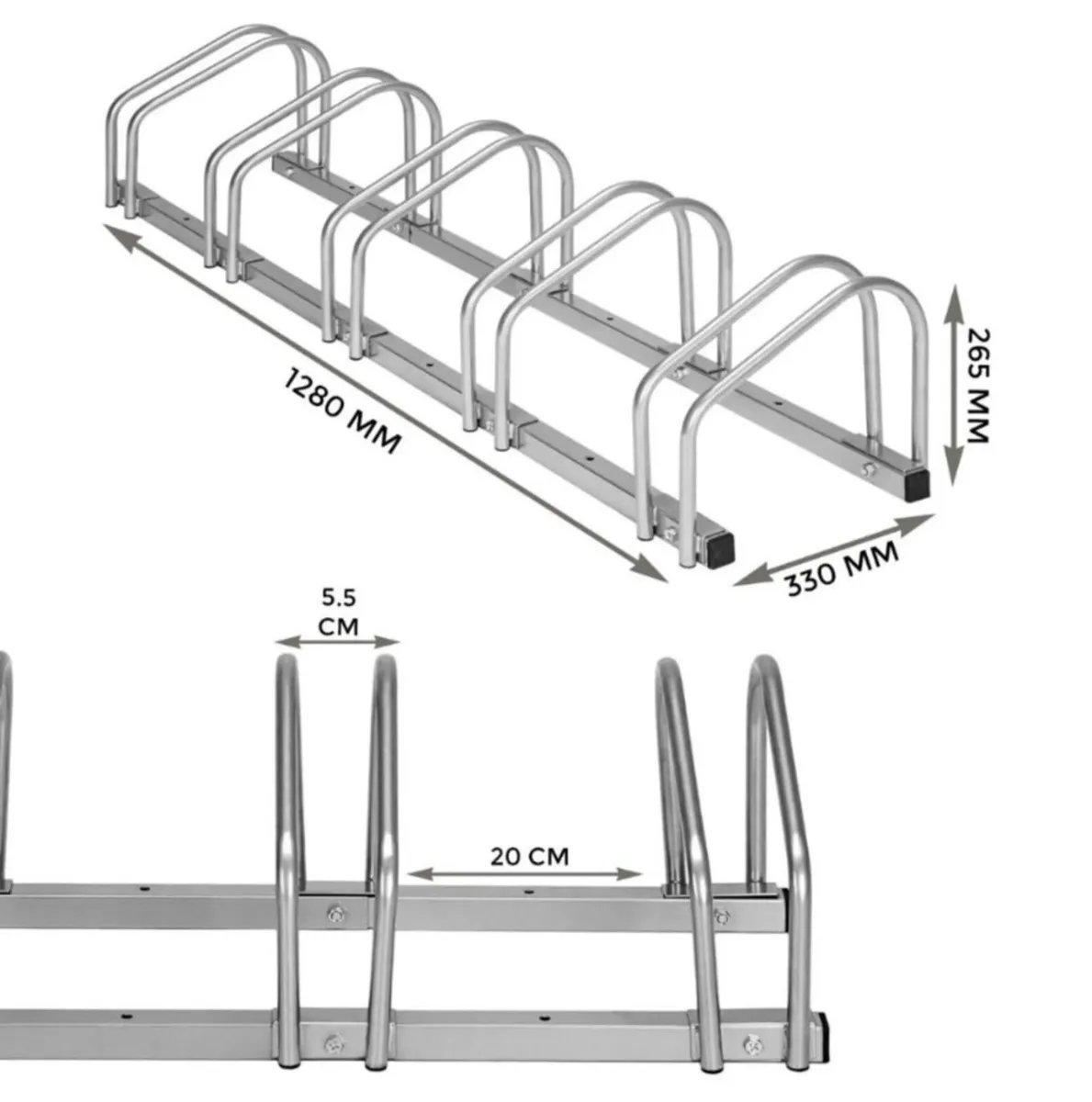 1280 MM

265 MM

330 MM

5.5 CM

20 CM