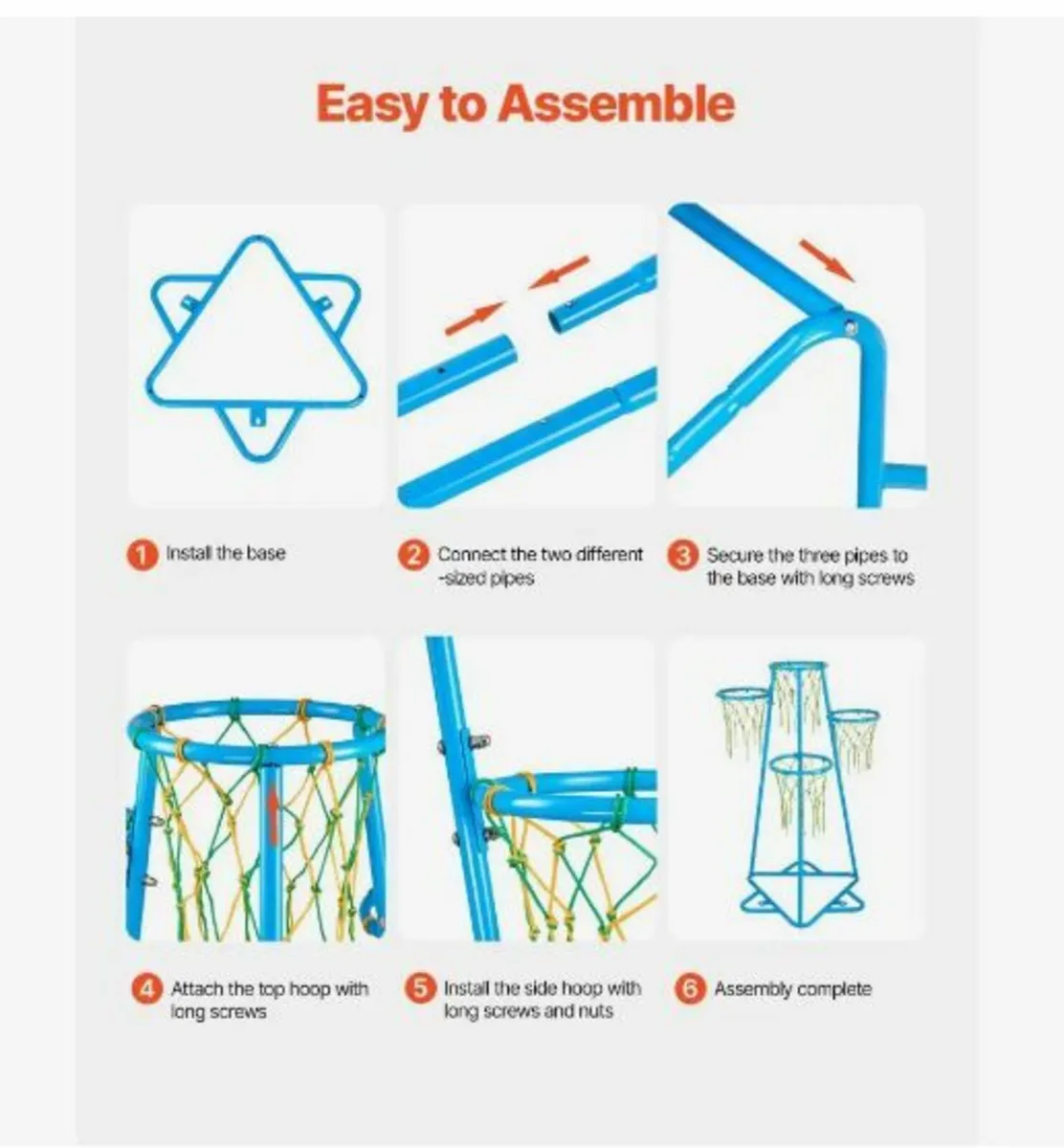 Easy to Assemble

1 Install the base

2 Connect the two different -sized pipes

3 Secure the three pipes to the base with long screws

4 Attach the top hoop with long screws

5 Install the side hoop with long screws and nuts

6 Assembly complete