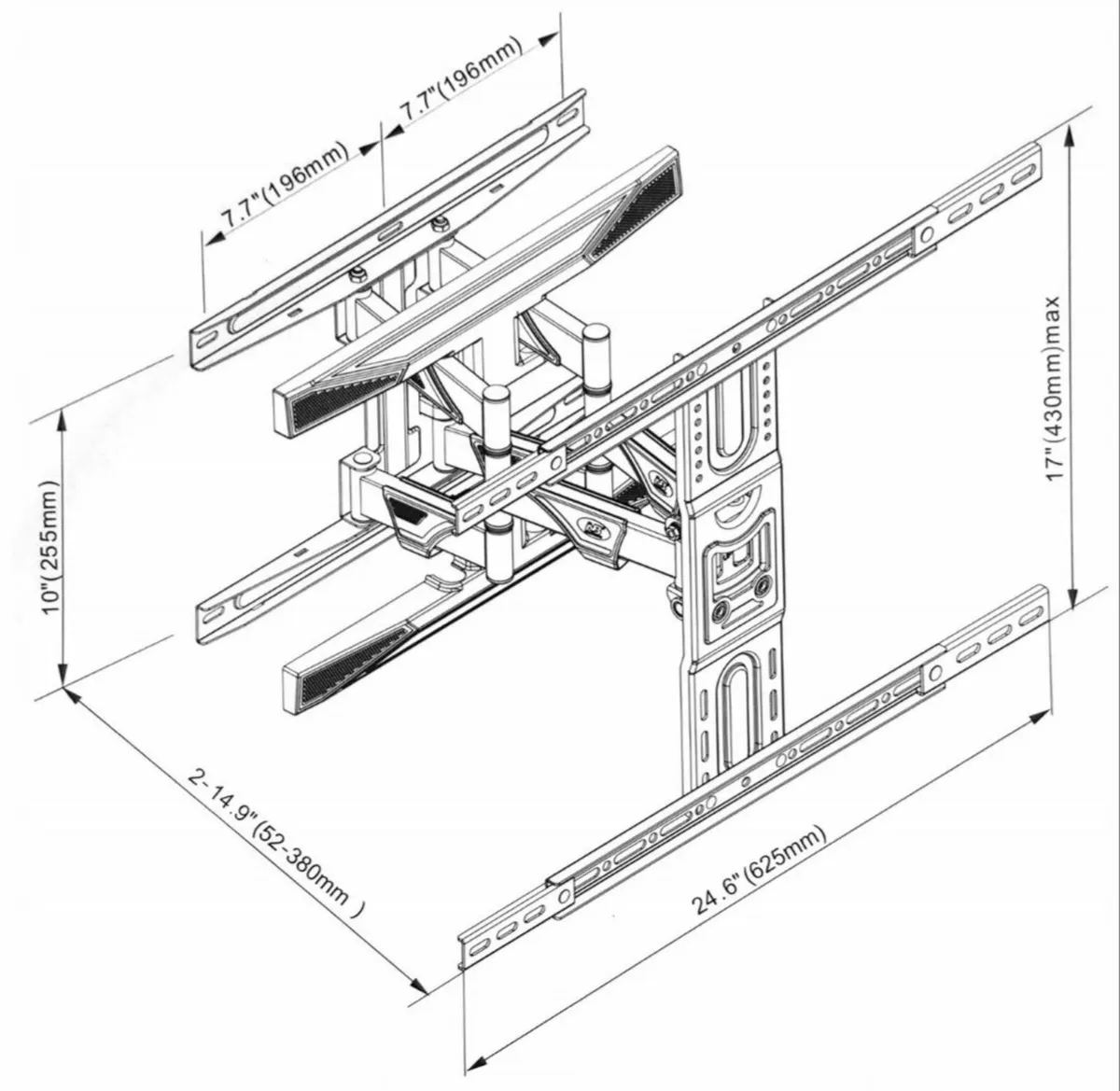 7.7"(196mm)

7.7"(196mm)

17"(430mm)max

10"(255mm)

2-14.9"(52-380mm )

24.6"(625mm)