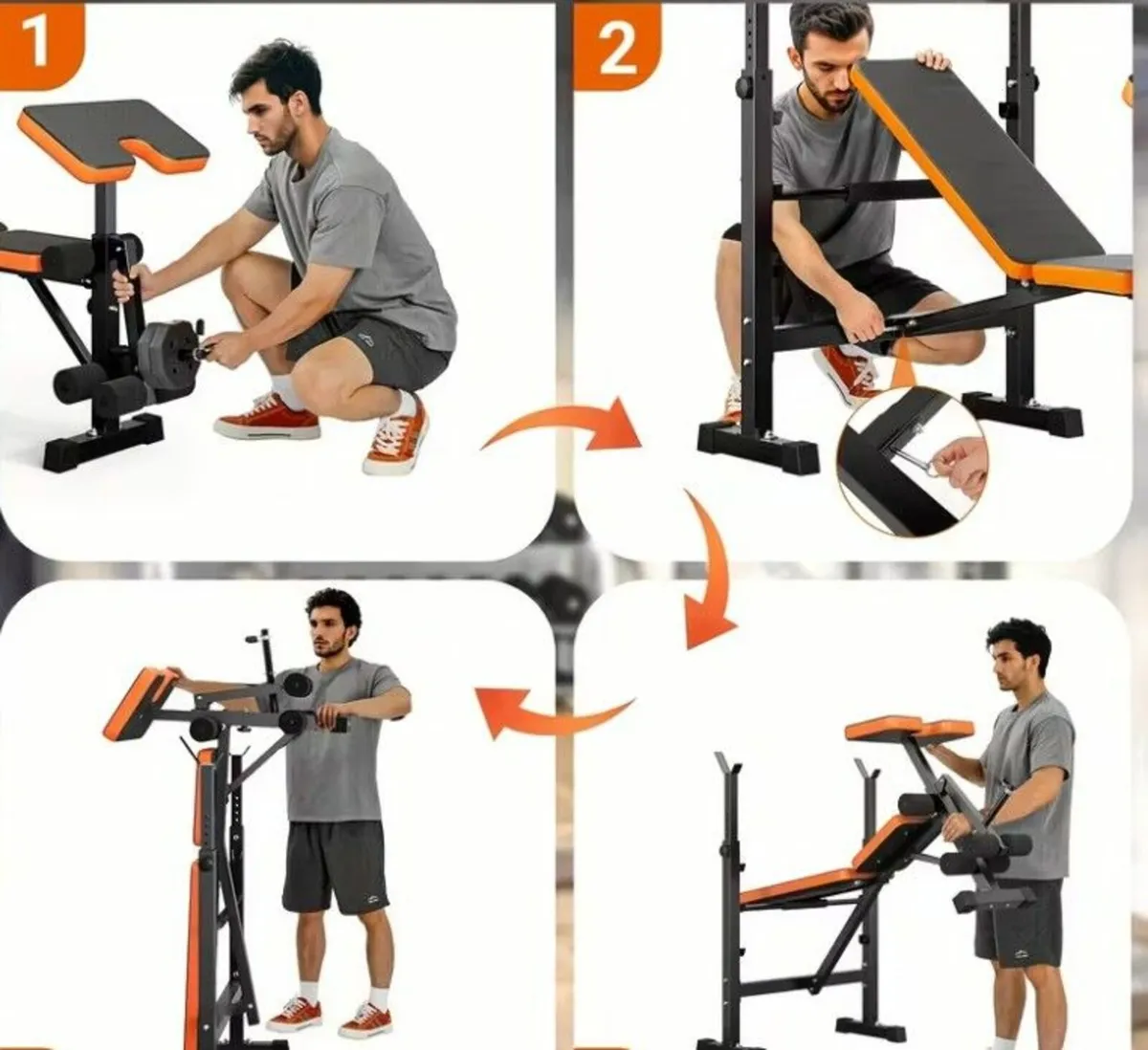 1

2