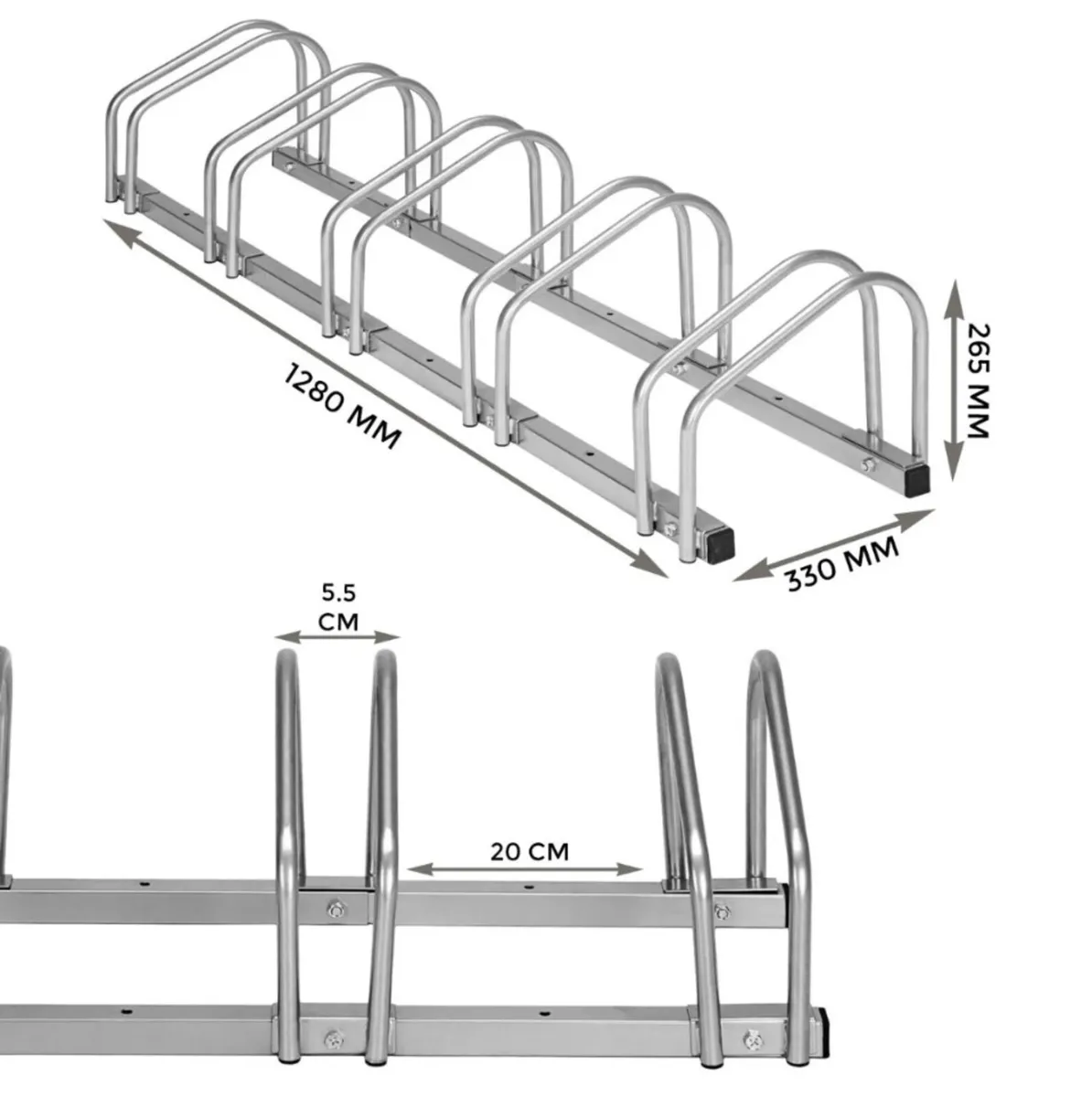 1280 MM

265 MM

330 MM

5.5 CM

20 CM