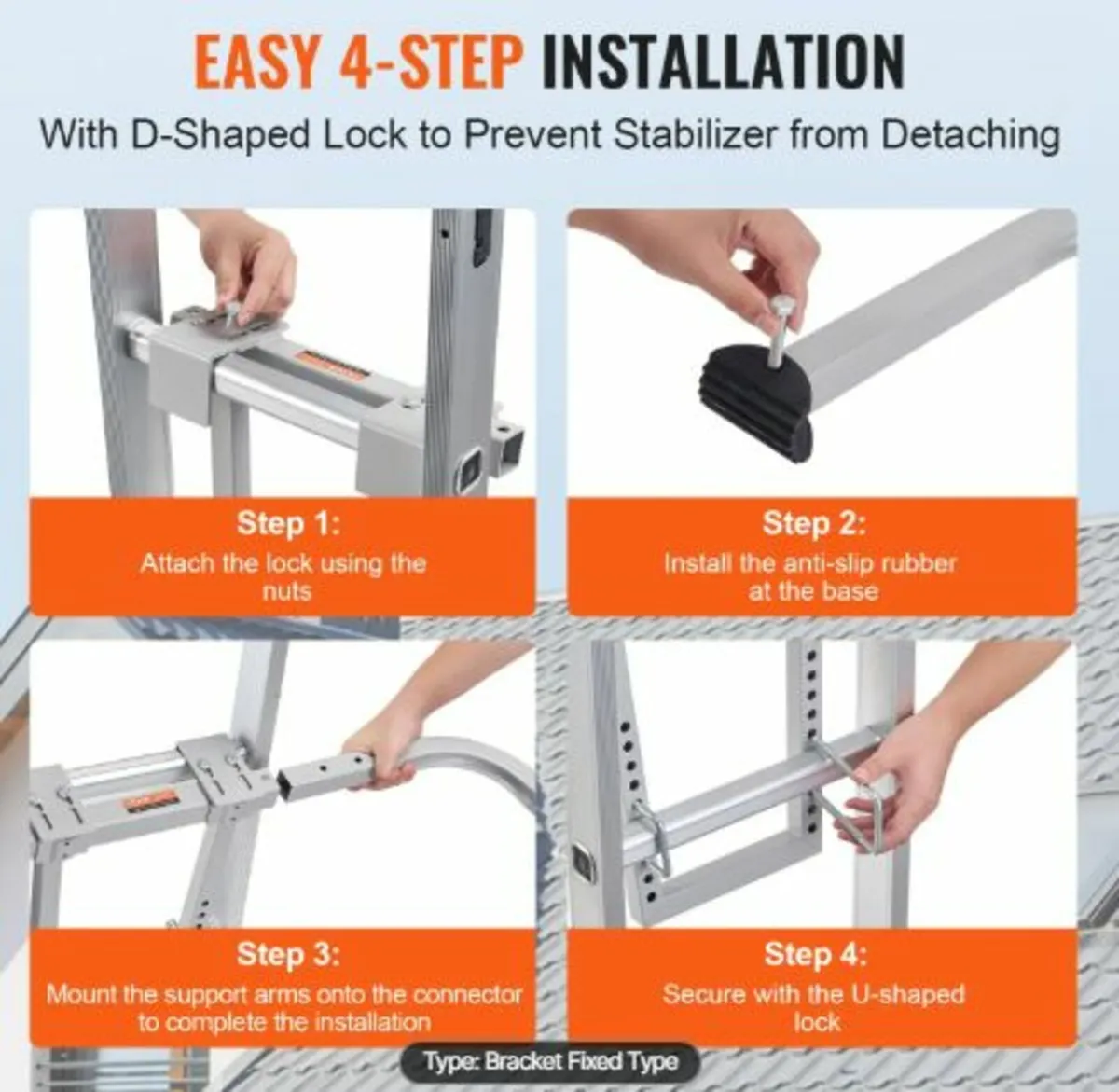 EASY 4-STEP INSTALLATION

With D-Shaped Lock to Prevent Stabilizer from Detaching

Step 1:
Attach the lock using the nuts

Step 2:
Install the anti-slip rubber at the base

Step 3:
Mount the support arms onto the connector to complete the installation

Step 4:
Secure with the U-shaped lock

Type: Bracket Fixed Type